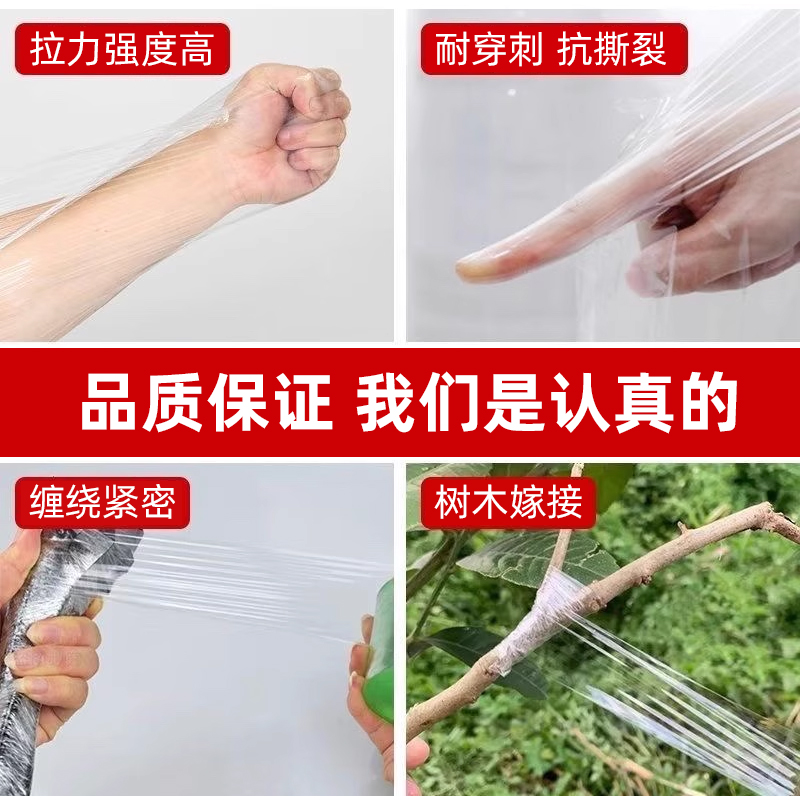 拉力强度高

耐穿刺 抗撕裂

品质保证 我们是认真的

缠绕紧密

树木嫁接