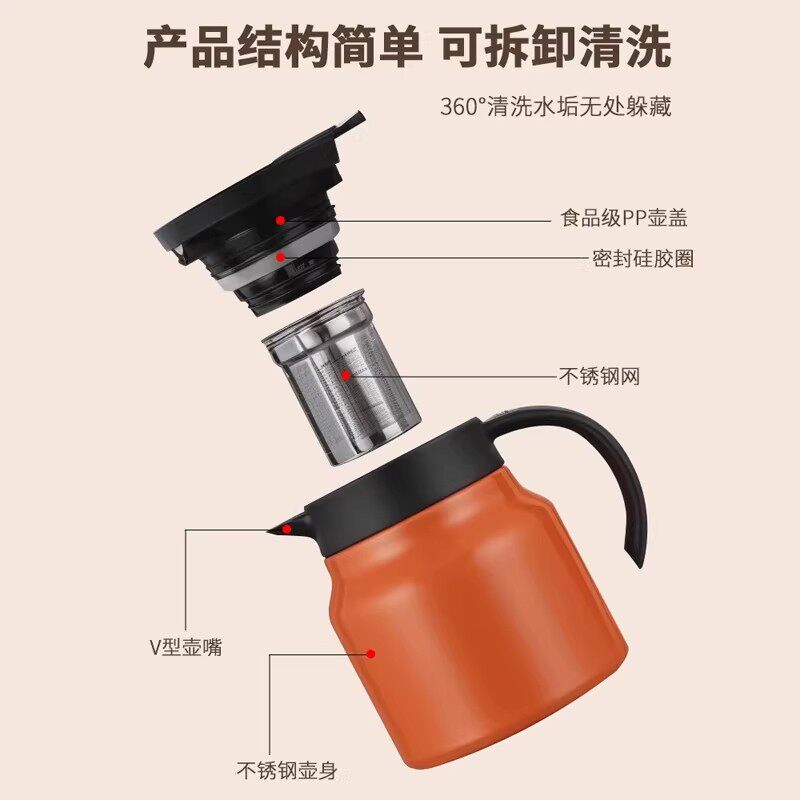 产品结构简单 可拆卸清洗

360°清洗水垢无处躲藏

食品级PP壶盖

密封硅胶圈

不锈钢网

V型壶嘴

不锈钢壶身