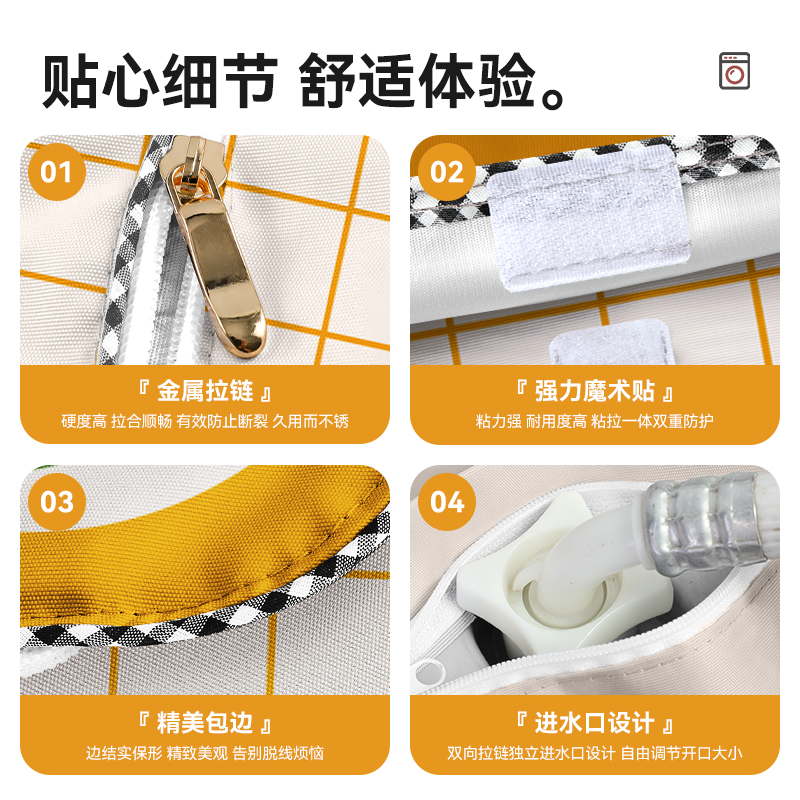 贴心细节 舒适体验。

01

『 金属拉链 』

硬度高 拉合顺畅 有效防止断裂 久用而不锈

02

『 强力魔术贴 』

粘力强 耐用度高 粘拉一体双重防护

03

『 精美包边 』

边结实保形 精致美观 告别脱线烦恼

04

『 进水口设计 』

双向拉链独立进水口设计 自由调节开口大小