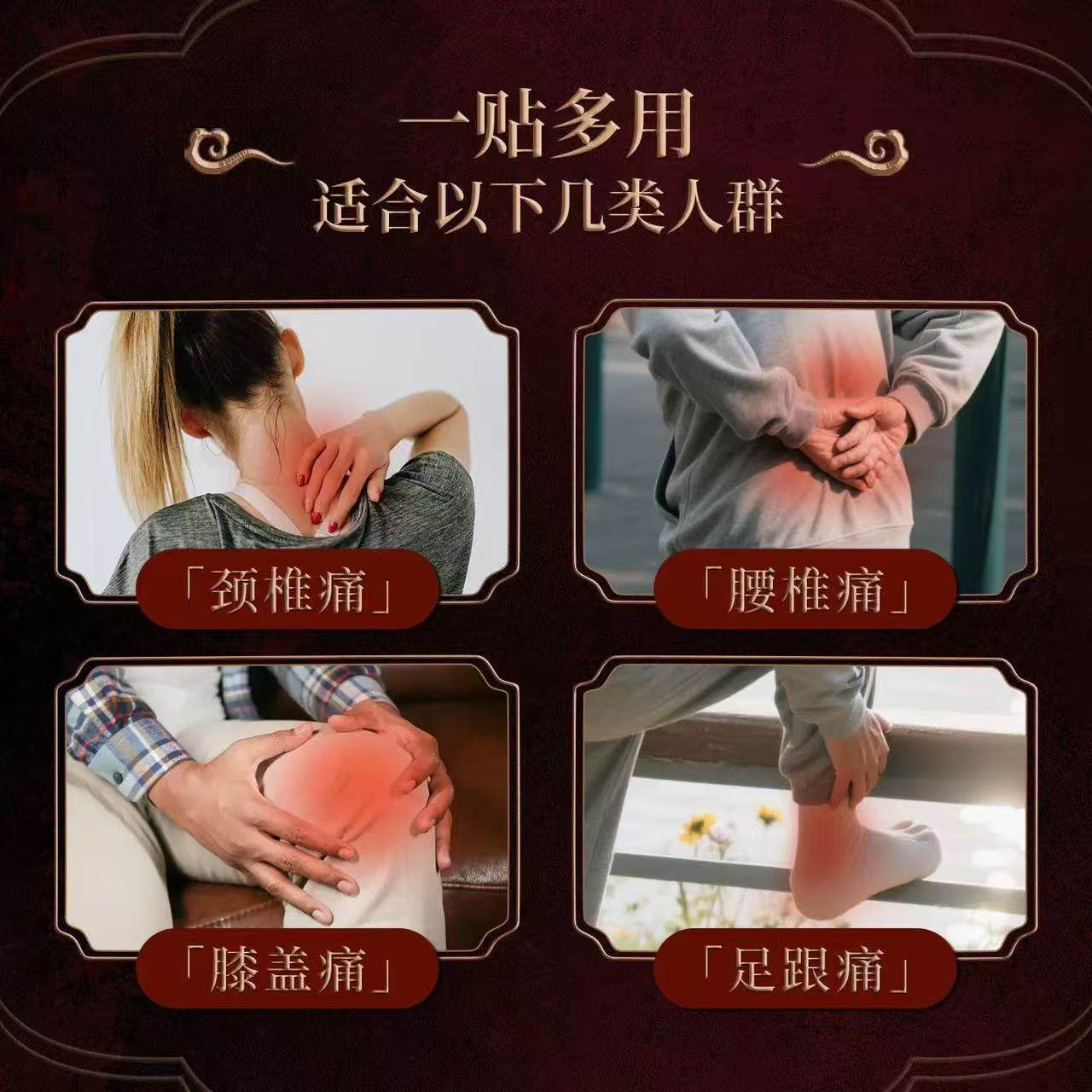 一贴多用
适合以下几类人群

「颈椎痛」

「腰椎痛」

「膝盖痛」

「足跟痛」