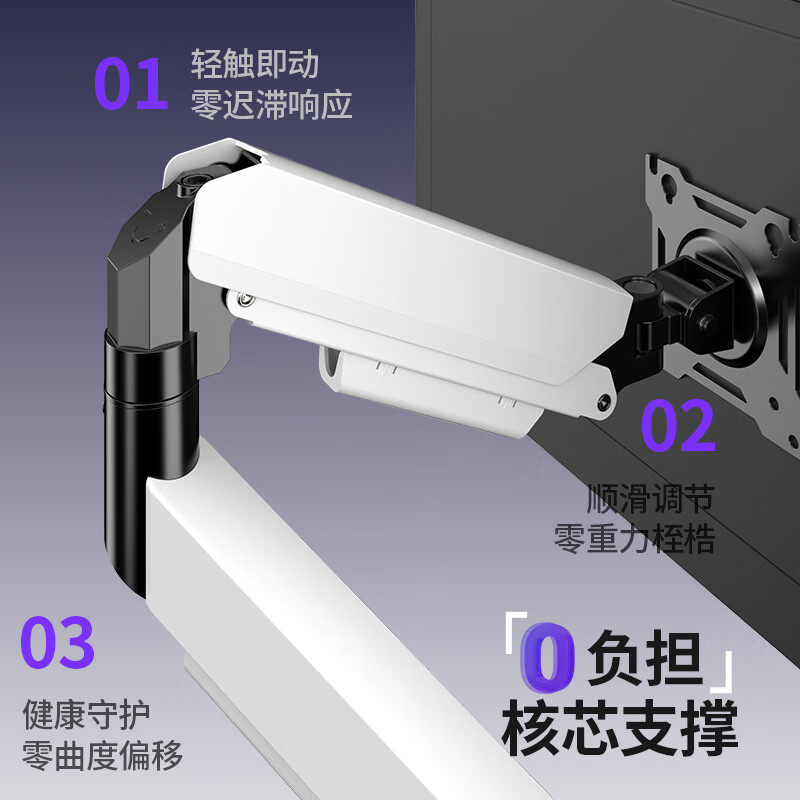 01 轻触即动
零迟滞响应

02
顺滑调节
零重力桎梏

03
健康守护
零曲度偏移

「0负担」
核芯支撑