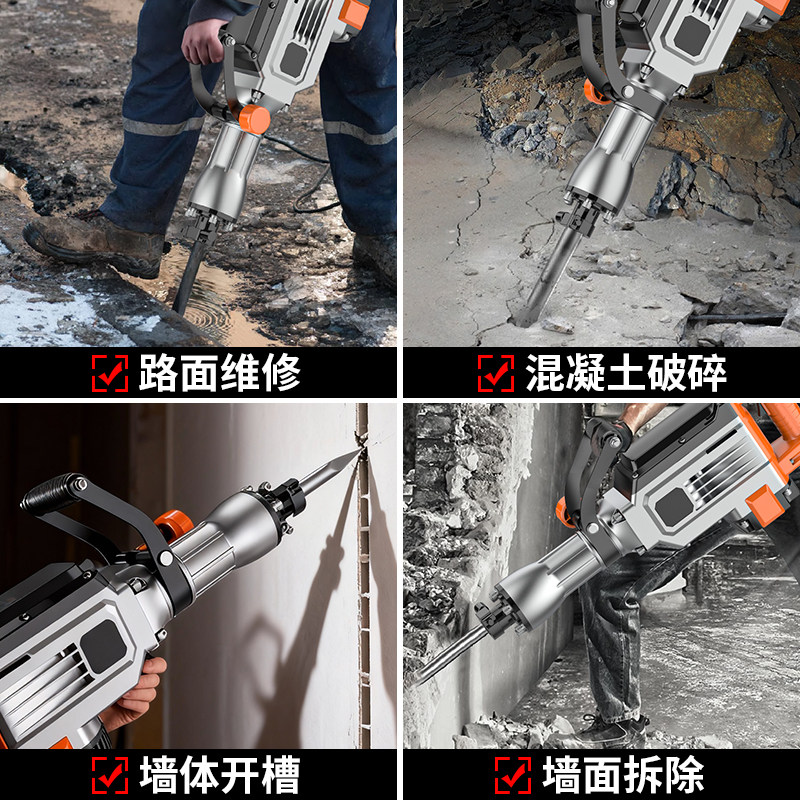 路面维修

混凝土破碎

墙体开槽

墙面拆除