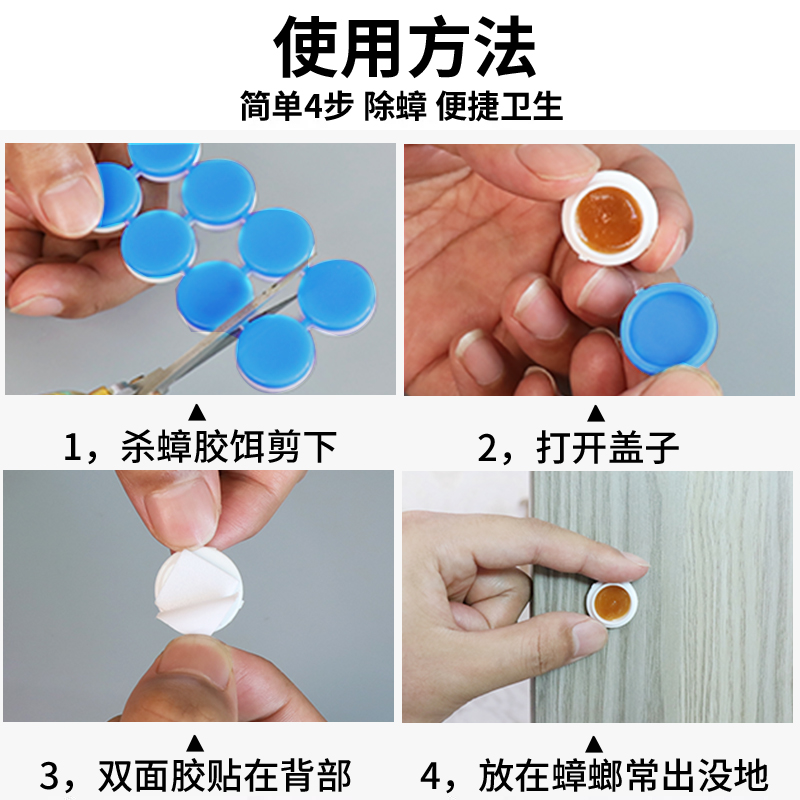 使用方法
简单4步 除蟑 便捷卫生

▲
1，杀蟑胶饵剪下

▲
2，打开盖子

▲
3，双面胶贴在背部

▲
4，放在蟑螂常出没地