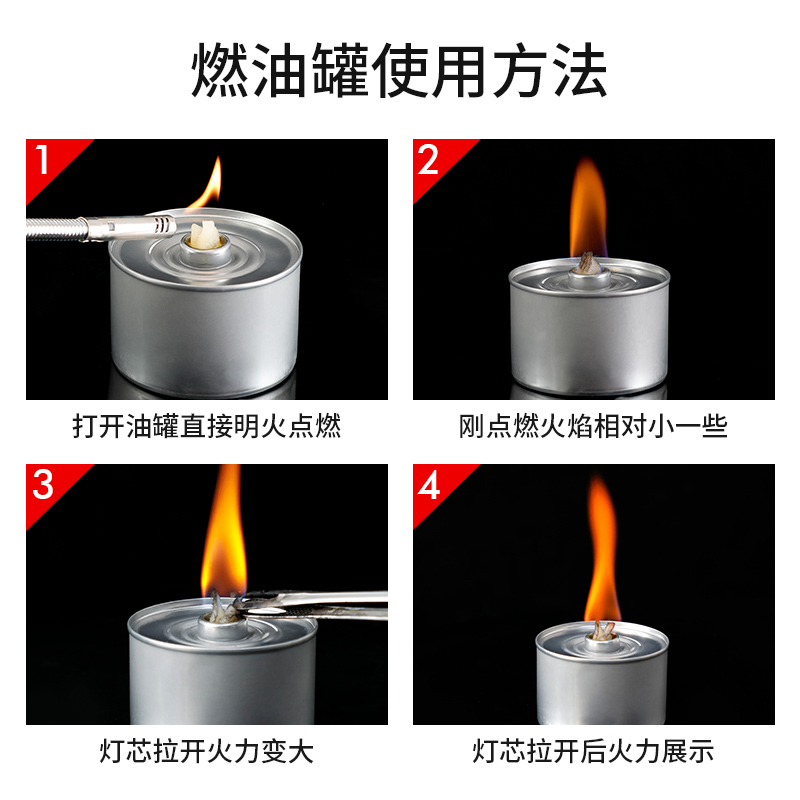 燃油罐使用方法

1

打开油罐直接明火点燃

2

刚点燃火焰相对小一些

3

灯芯拉开火力变大

4

灯芯拉开后火力展示