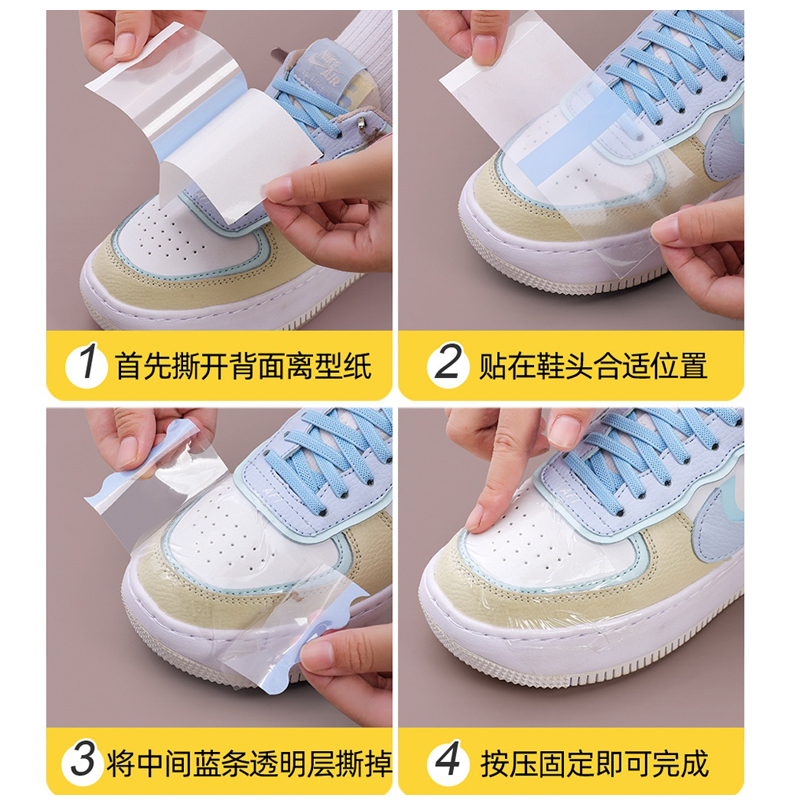 1 首先撕开背面离型纸

2 贴在鞋头合适位置

3 将中间蓝条透明层撕掉

4 按压固定即可完成