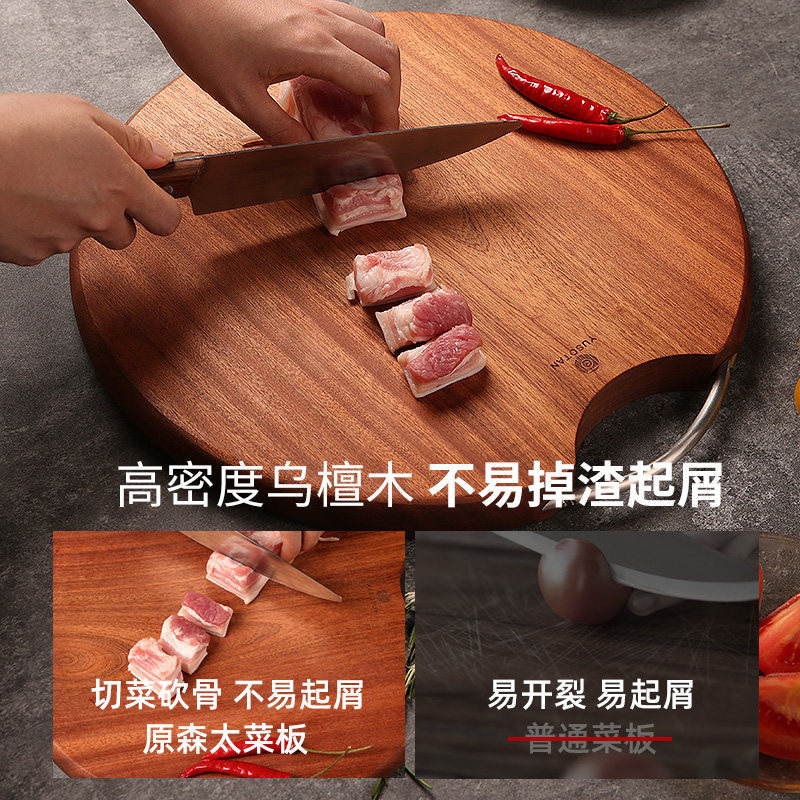 YUSOTAN

高密度乌檀木 不易掉渣起屑

切菜砍骨 不易起屑
原森太菜板

易开裂 易起屑
普通菜板