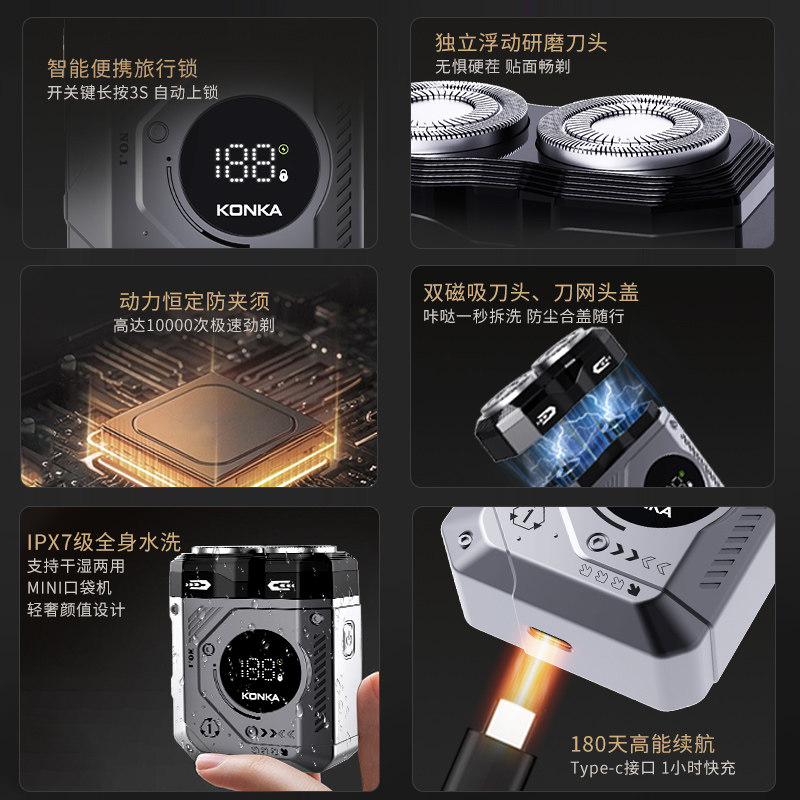 智能便携旅行锁
开关键长按3S 自动上锁

NO.1

188

KONKA

独立浮动研磨刀头
无惧硬茬 贴面畅剃

动力恒定防夹须
高达10000次极速劲剃

双磁吸刀头、刀网头盖
咔哒一秒拆洗 防尘合盖随行

IPX7级全身水洗
支持干湿两用
MINI口袋机
轻奢颜值设计

188

KONKA

180天高能续航
Type-c接口 1小时快充