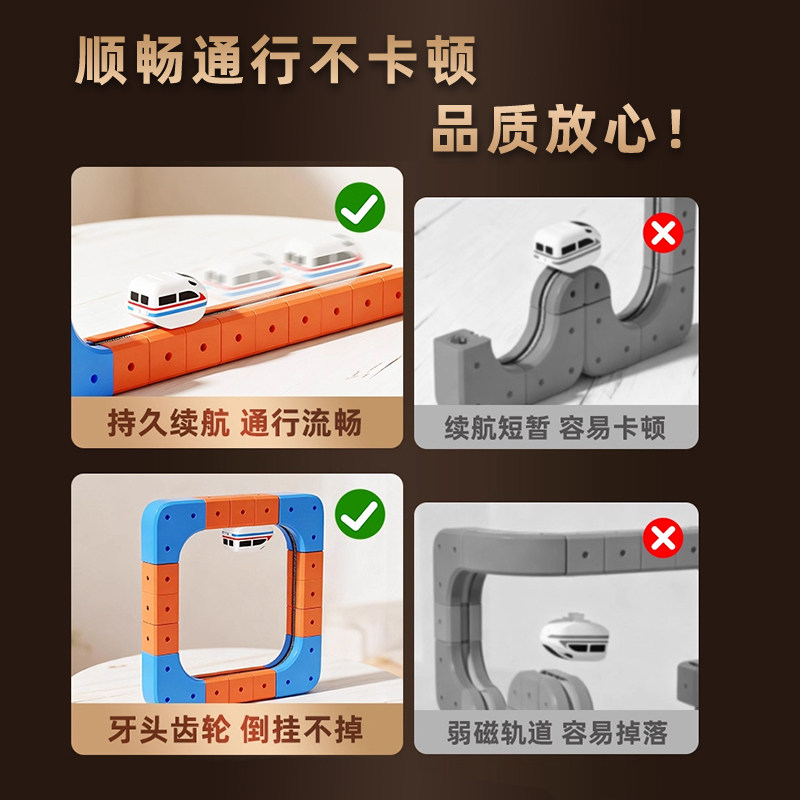 顺畅通行不卡顿
品质放心！

持久续航 通行流畅

续航短暂 容易卡顿

牙头齿轮 倒挂不掉

弱磁轨道 容易掉落