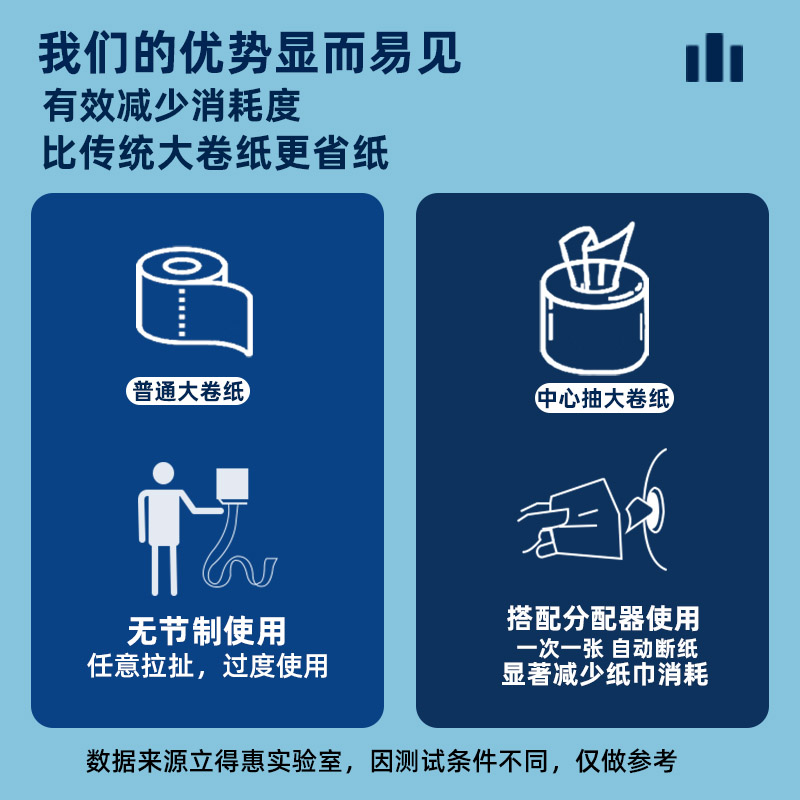 我们的优势显而易见
有效减少消耗度
比传统大卷纸更省纸

普通大卷纸

无节制使用
任意拉扯，过度使用

中心抽大卷纸

搭配分配器使用
一次一张 自动断纸
显著减少纸巾消耗

数据来源立得惠实验室，因测试条件不同，仅做参考