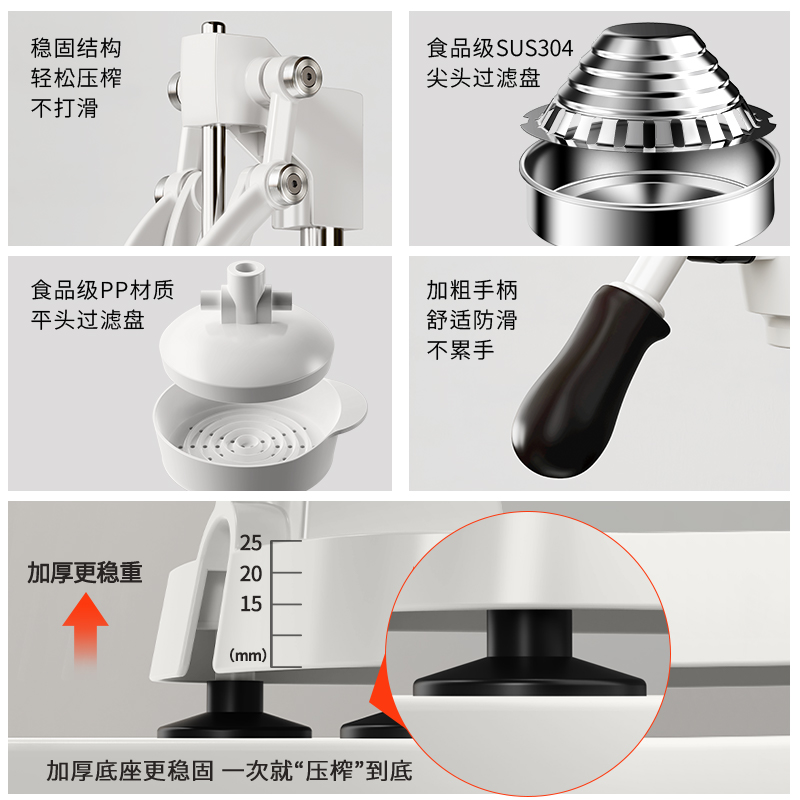 稳固结构
轻松压榨
不打滑

食品级SUS304
尖头过滤盘

食品级PP材质
平头过滤盘

加粗手柄
舒适防滑
不累手

加厚更稳重

25
20
15
(mm)

加厚底座更稳固 一次就“压榨”到底