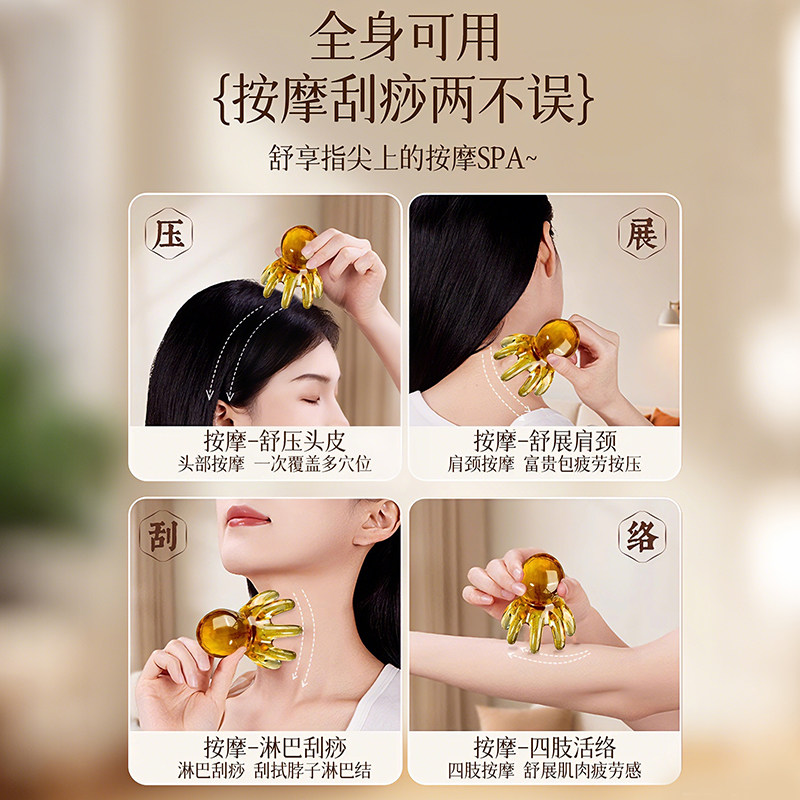 全身可用
{按摩刮痧两不误}

舒享指尖上的按摩SPA~

压

按摩-舒压头皮
头部按摩 一次覆盖多穴位

展

按摩-舒展肩颈
肩颈按摩 富贵包疲劳按压

刮

按摩-淋巴刮痧
淋巴刮痧 刮拭脖子淋巴结

络

按摩-四肢活络
四肢按摩 舒展肌肉疲劳感