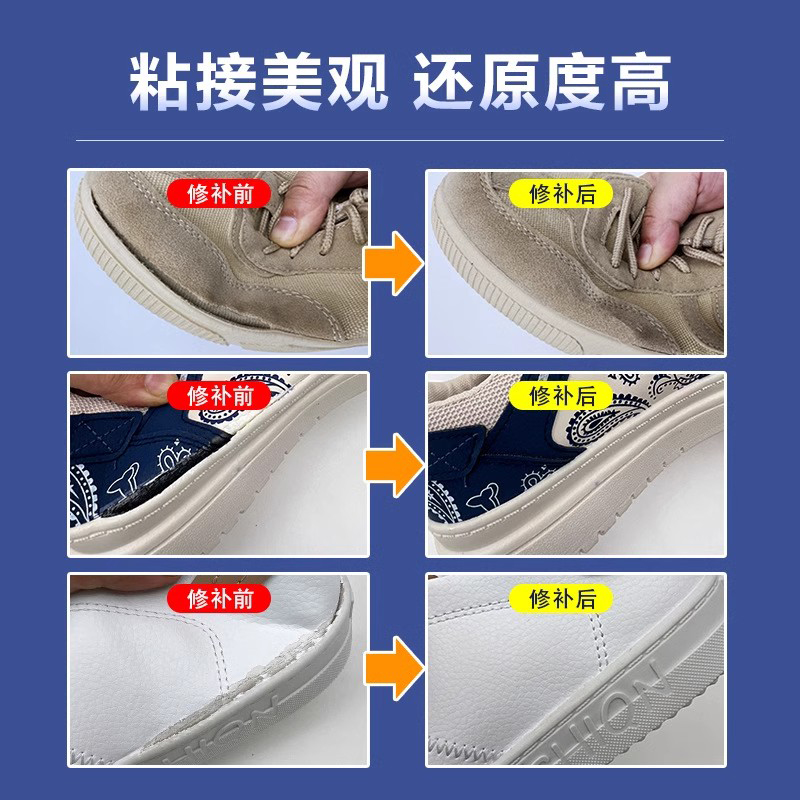 粘接美观 还原度高

修补前

修补后

修补前

修补后

修补前

修补后

SHION