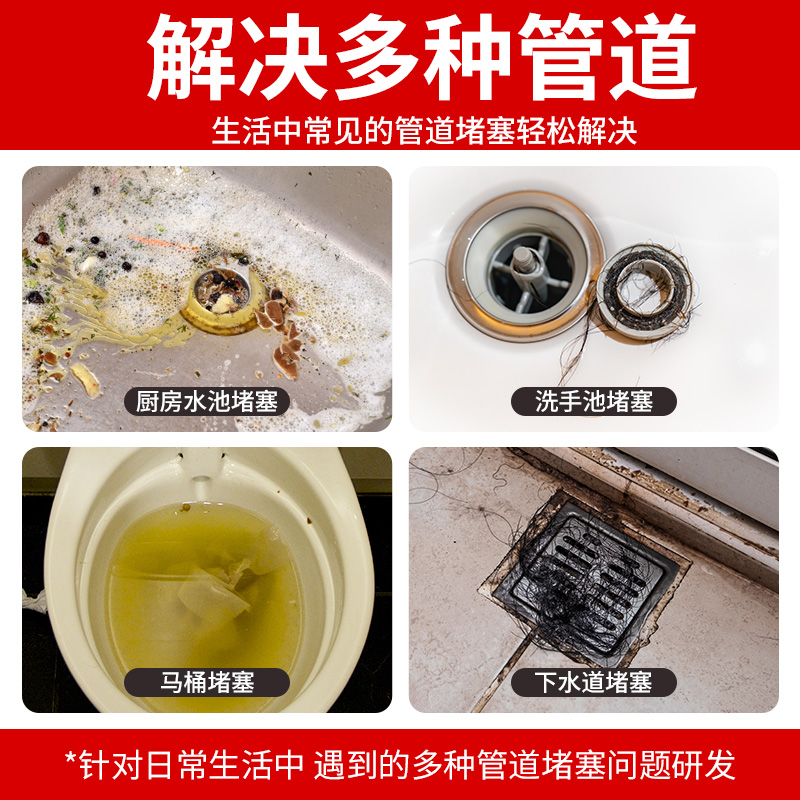 解决多种管道

生活中常见的管道堵塞轻松解决

厨房水池堵塞

洗手池堵塞

马桶堵塞

下水道堵塞

*针对日常生活中 遇到的多种管道堵塞问题研发