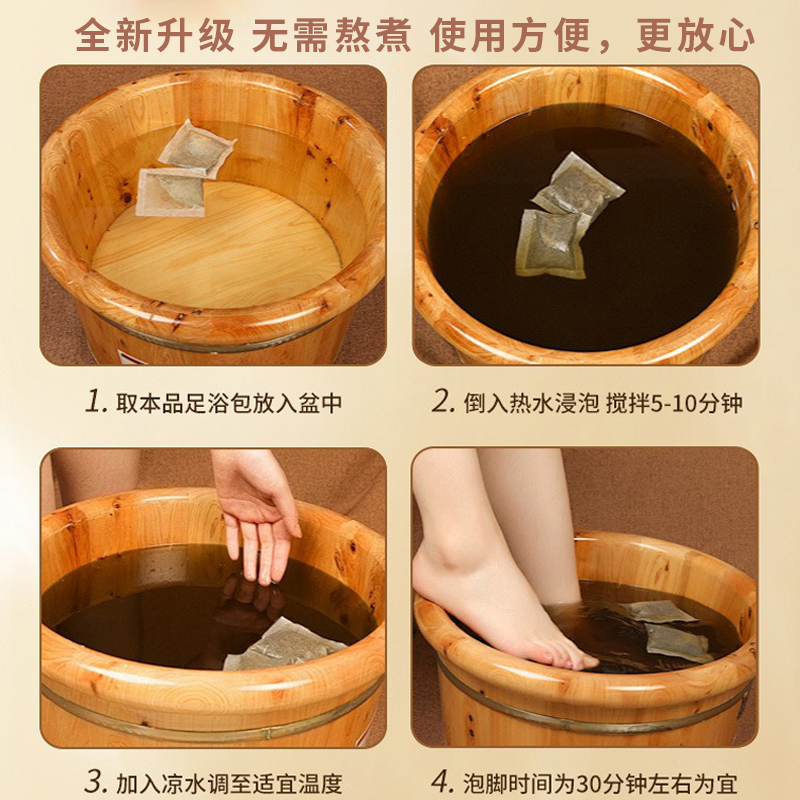 全新升级 无需熬煮 使用方便，更放心

1. 取本品足浴包放入盆中

2. 倒入热水浸泡 搅拌5-10分钟

3. 加入凉水调至适宜温度

4. 泡脚时间为30分钟左右为宜