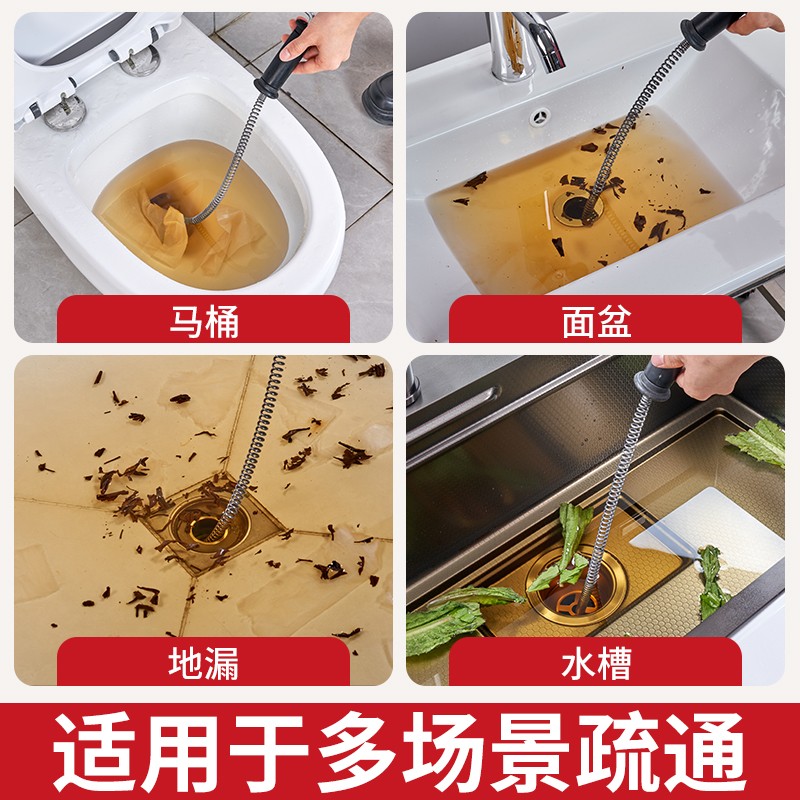 马桶

面盆

地漏

水槽

适用于多场景疏通