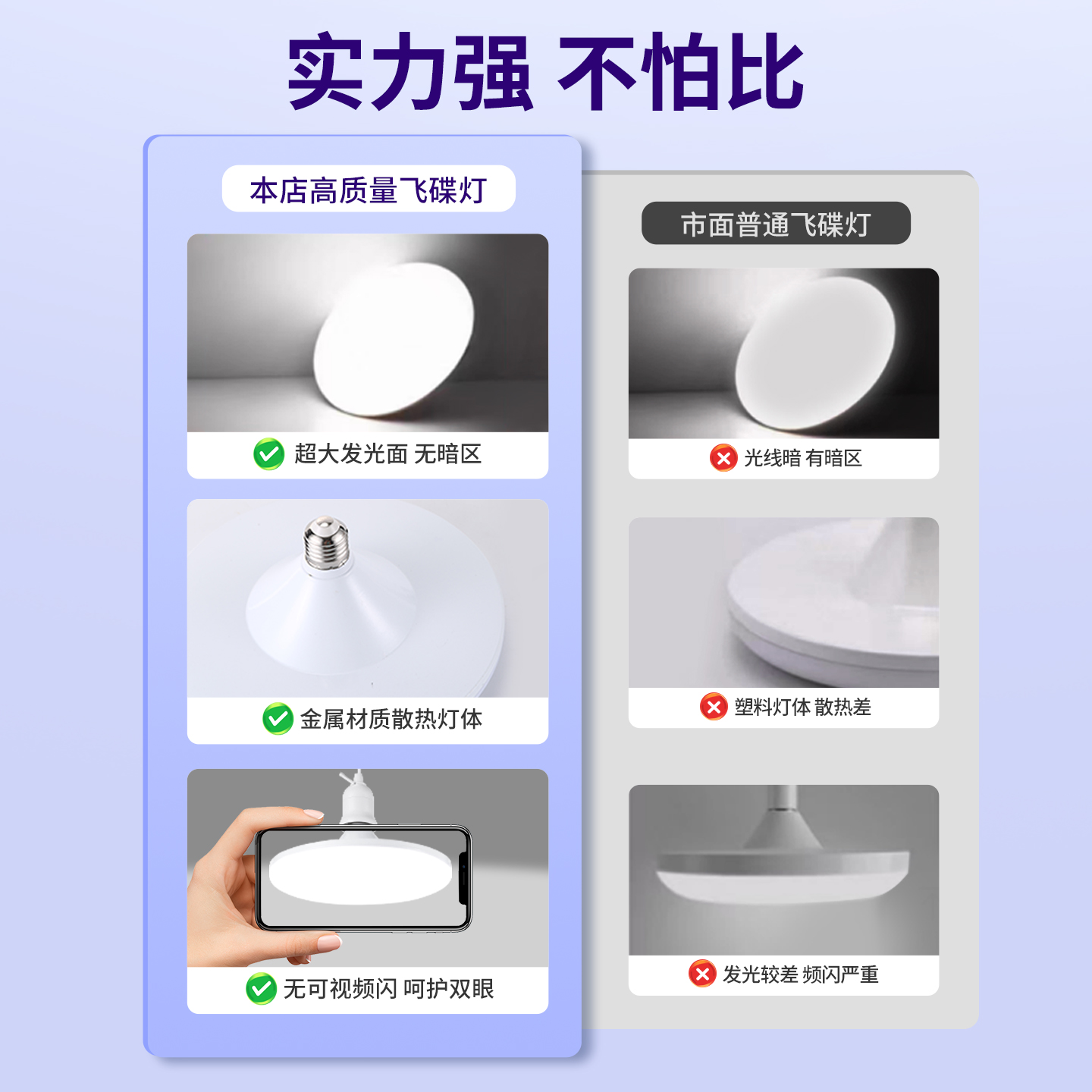 实力强 不怕比

本店高质量飞碟灯

超大发光面 无暗区

金属材质散热灯体

无可视频闪 呵护双眼

市面普通飞碟灯

光线暗 有暗区

塑料灯体 散热差

发光较差 频闪严重