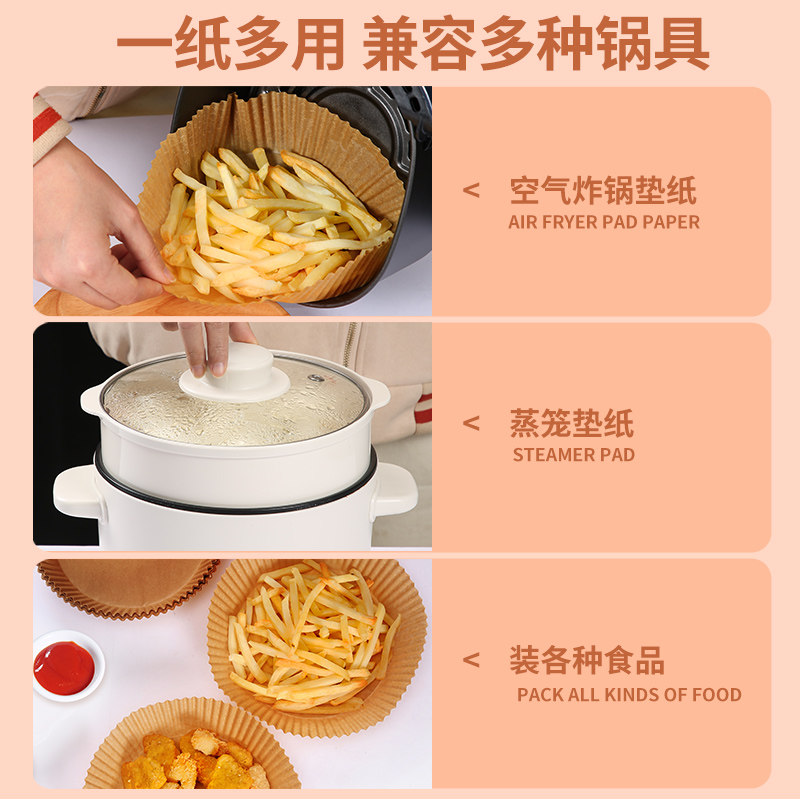 一纸多用 兼容多种锅具

< 空气炸锅垫纸
AIR FRYER PAD PAPER

< 蒸笼垫纸
STEAMER PAD

< 装各种食品
PACK ALL KINDS OF FOOD