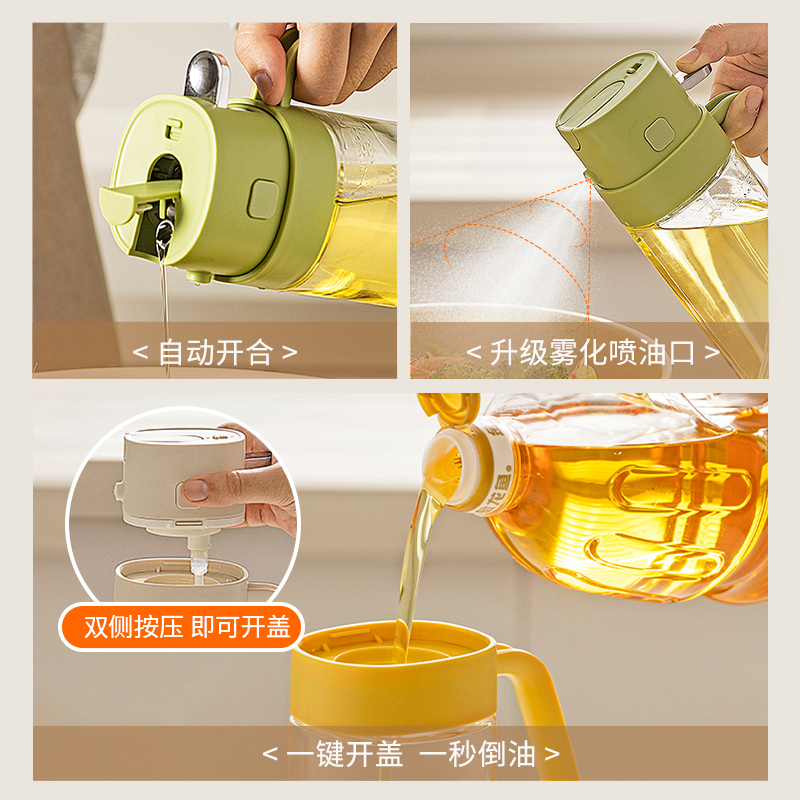 < 自动开合 >

< 升级雾化喷油口 >

双侧按压 即可开盖

< 一键开盖 一秒倒油 >