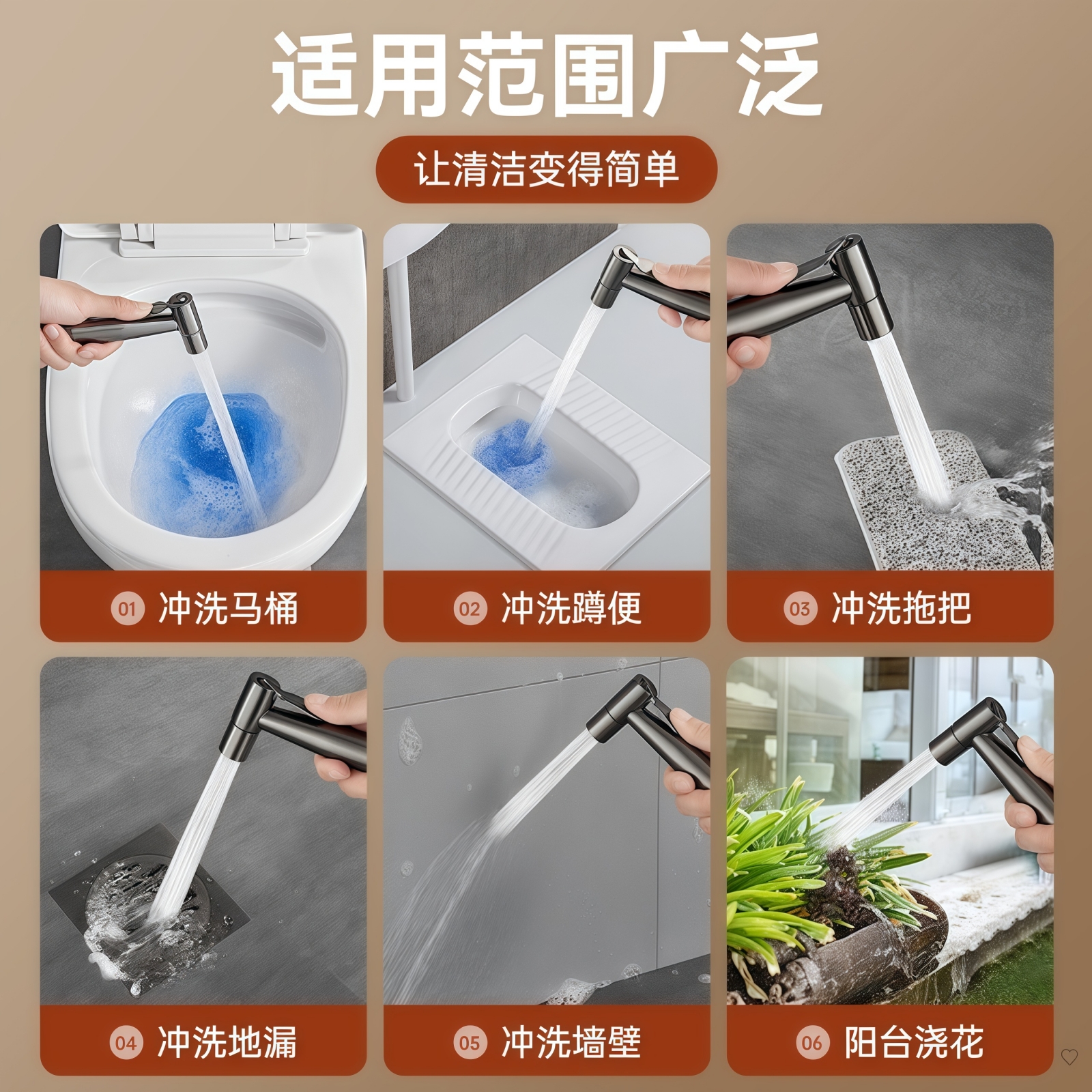 适用范围广泛

让清洁变得简单

01 冲洗马桶

02 冲洗蹲便

03 冲洗拖把

04 冲洗地漏

05 冲洗墙壁

06 阳台浇花