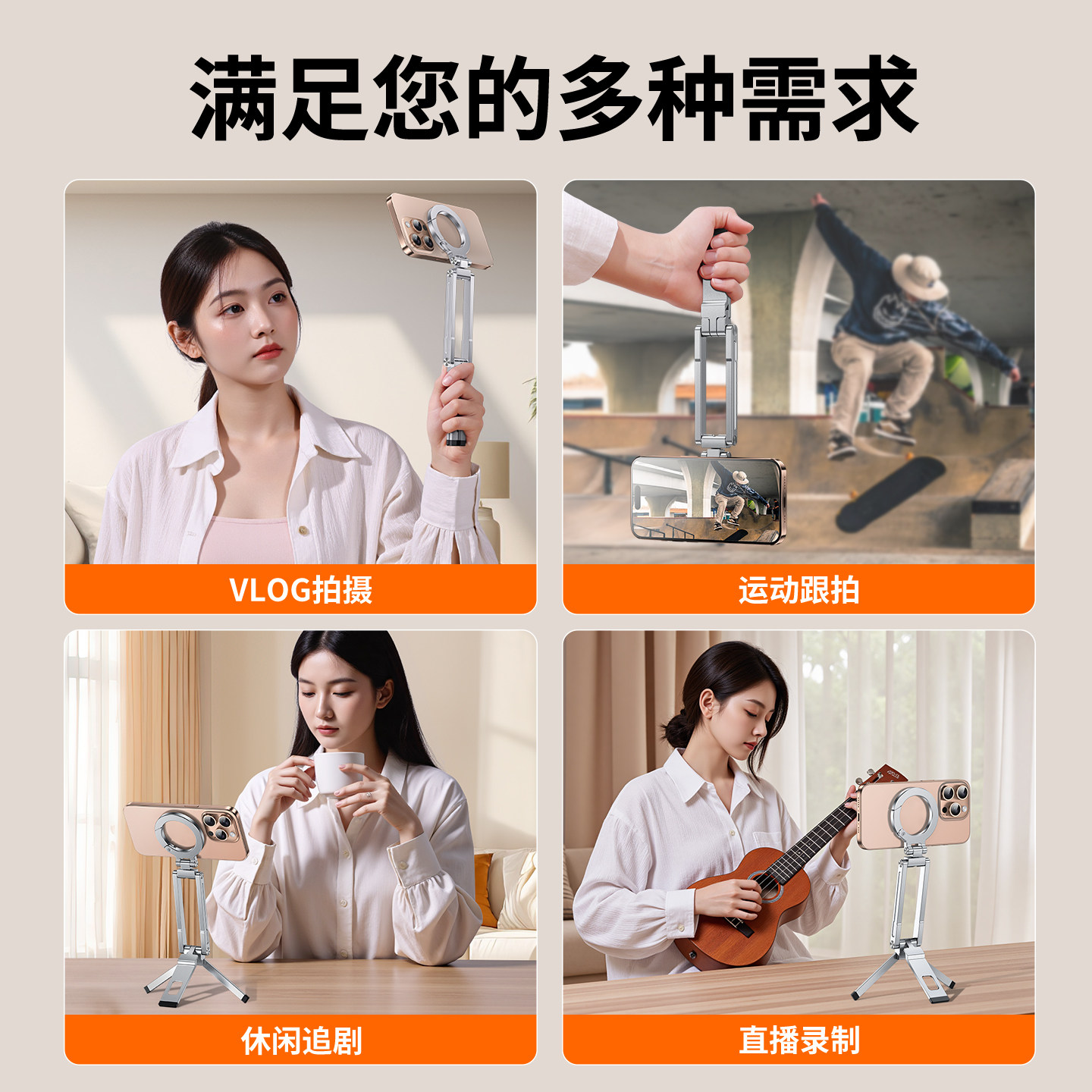 满足您的多种需求

VLOG拍摄

运动跟拍

休闲追剧

直播录制