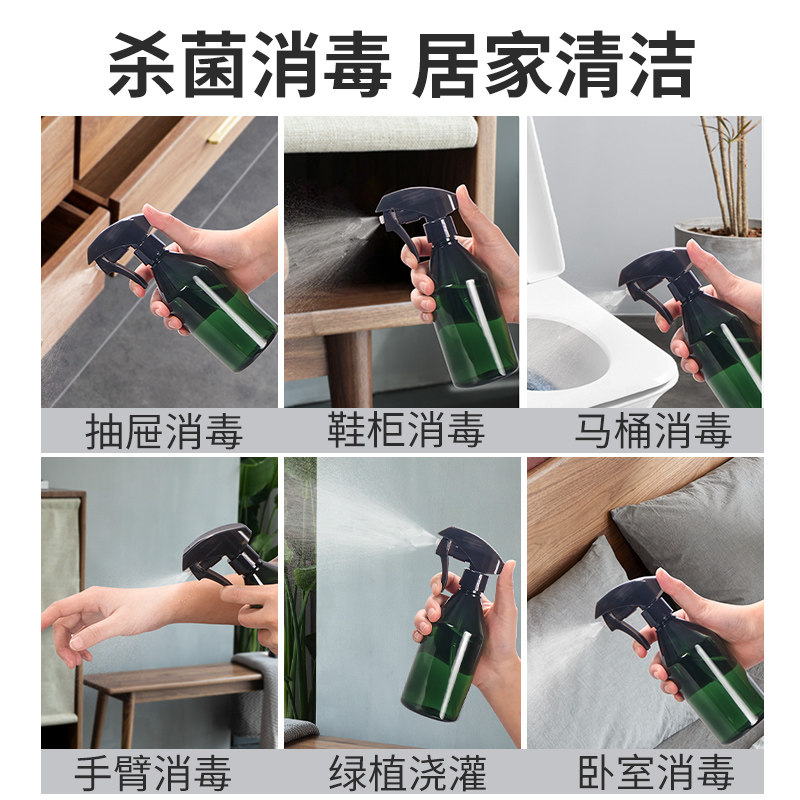 杀菌消毒 居家清洁

抽屉消毒

鞋柜消毒

马桶消毒

手臂消毒

绿植浇灌

卧室消毒