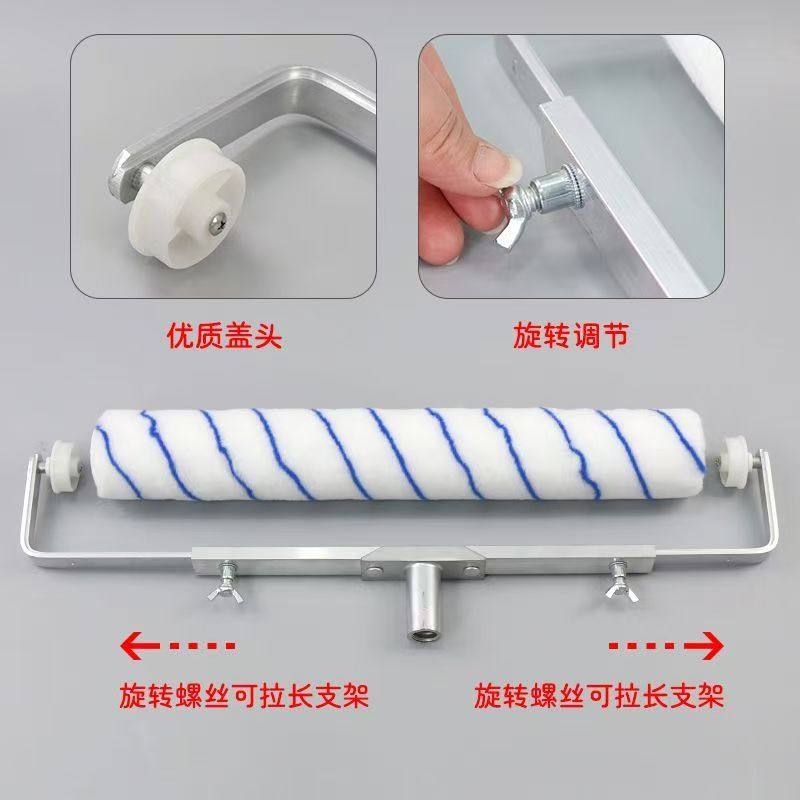 优质盖头

旋转调节

旋转螺丝可拉长支架

旋转螺丝可拉长支架