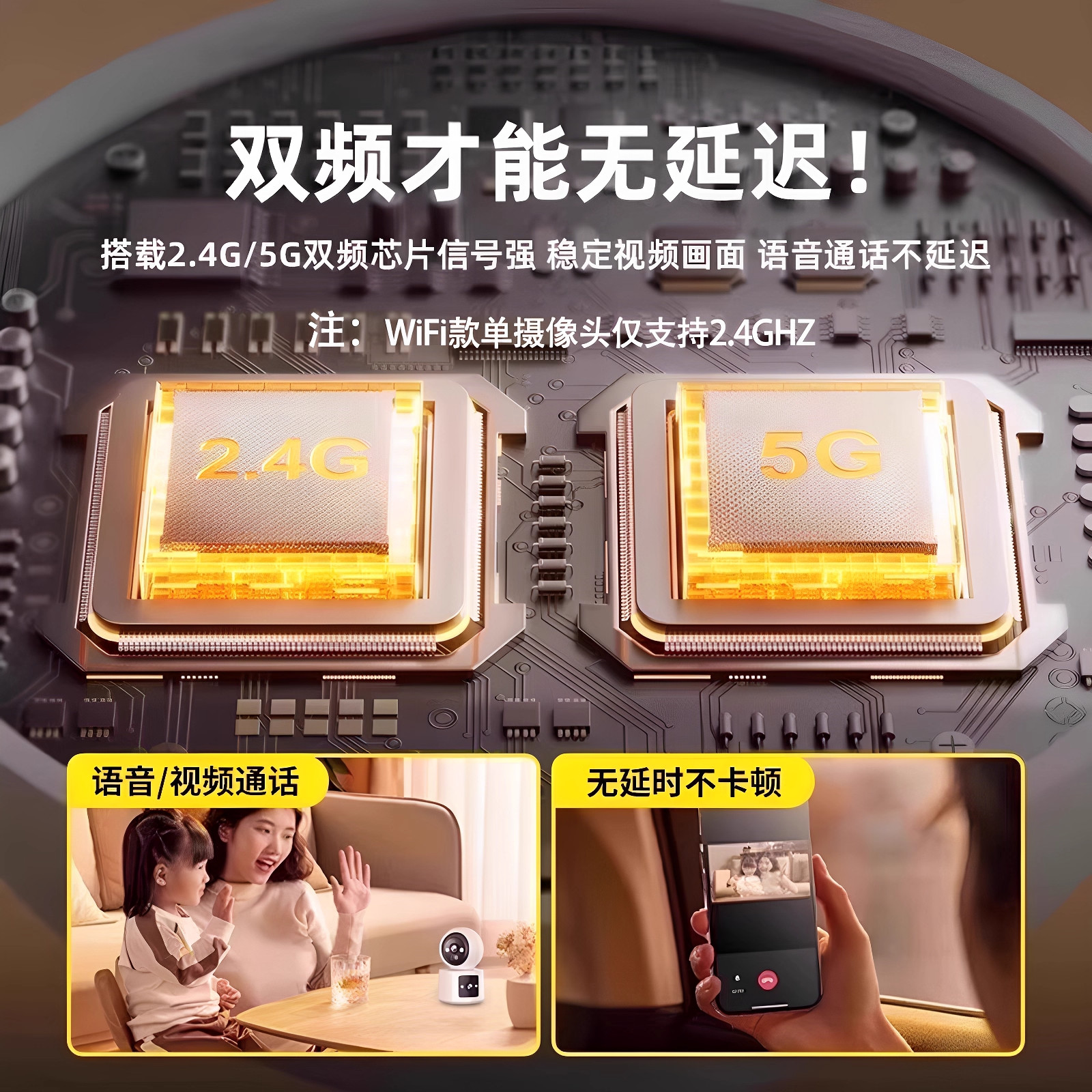 双频才能无延迟！

搭载2.4G/5G双频芯片信号强 稳定视频画面 语音通话不延迟

注：WiFi款单摄像头仅支持2.4GHZ

2.4G

5G

语音/视频通话

无延时不卡顿