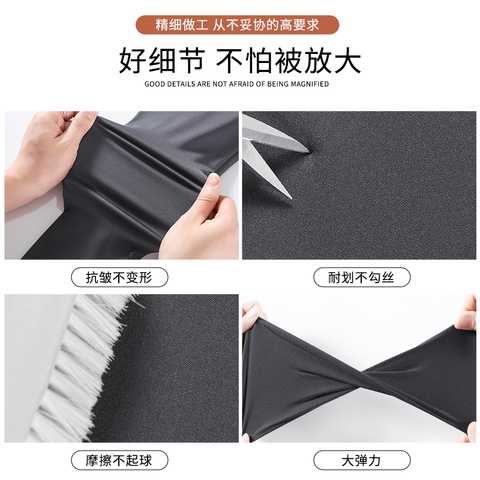 精细做工 从不妥协的高要求

好细节 不怕被放大

GOOD DETAILS ARE NOT AFRAID OF BEING MAGNIFIED

抗皱不变形

耐划不勾丝

摩擦不起球

大弹力