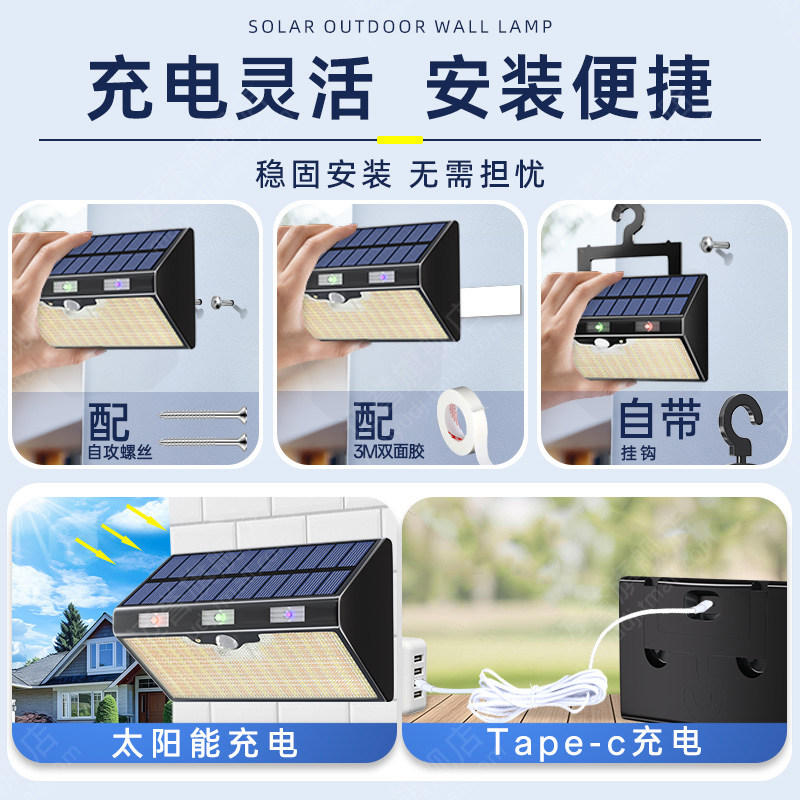 SOLAR OUTDOOR WALL LAMP

充电灵活 安装便捷

稳固安装 无需担忧

配
自攻螺丝

配
3M双面胶

自带
挂钩

太阳能充电

Tape-c充电