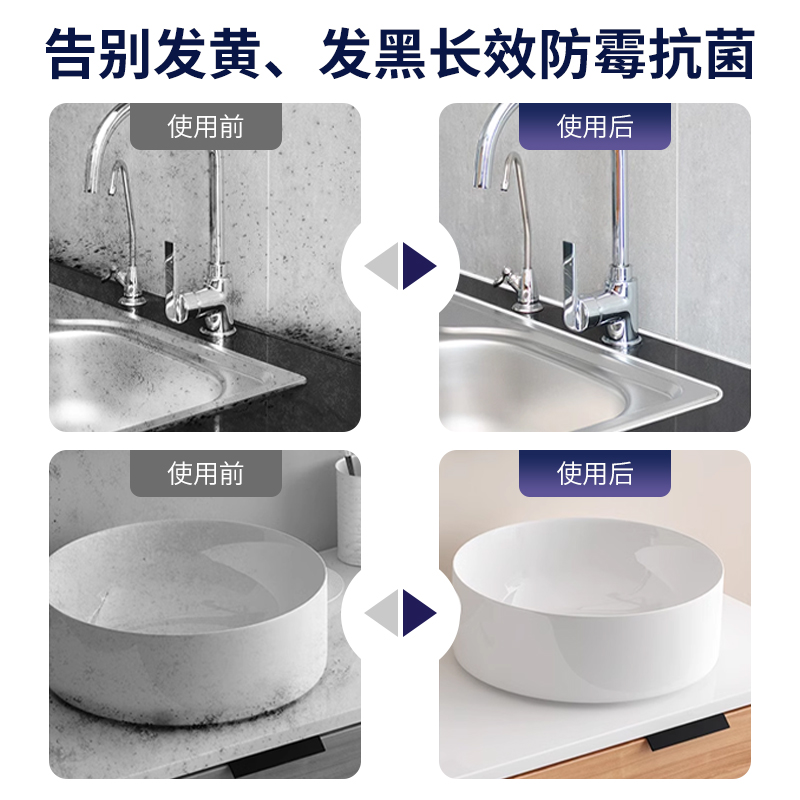 告别发黄、发黑长效防霉抗菌

使用前

使用后

使用前

使用后