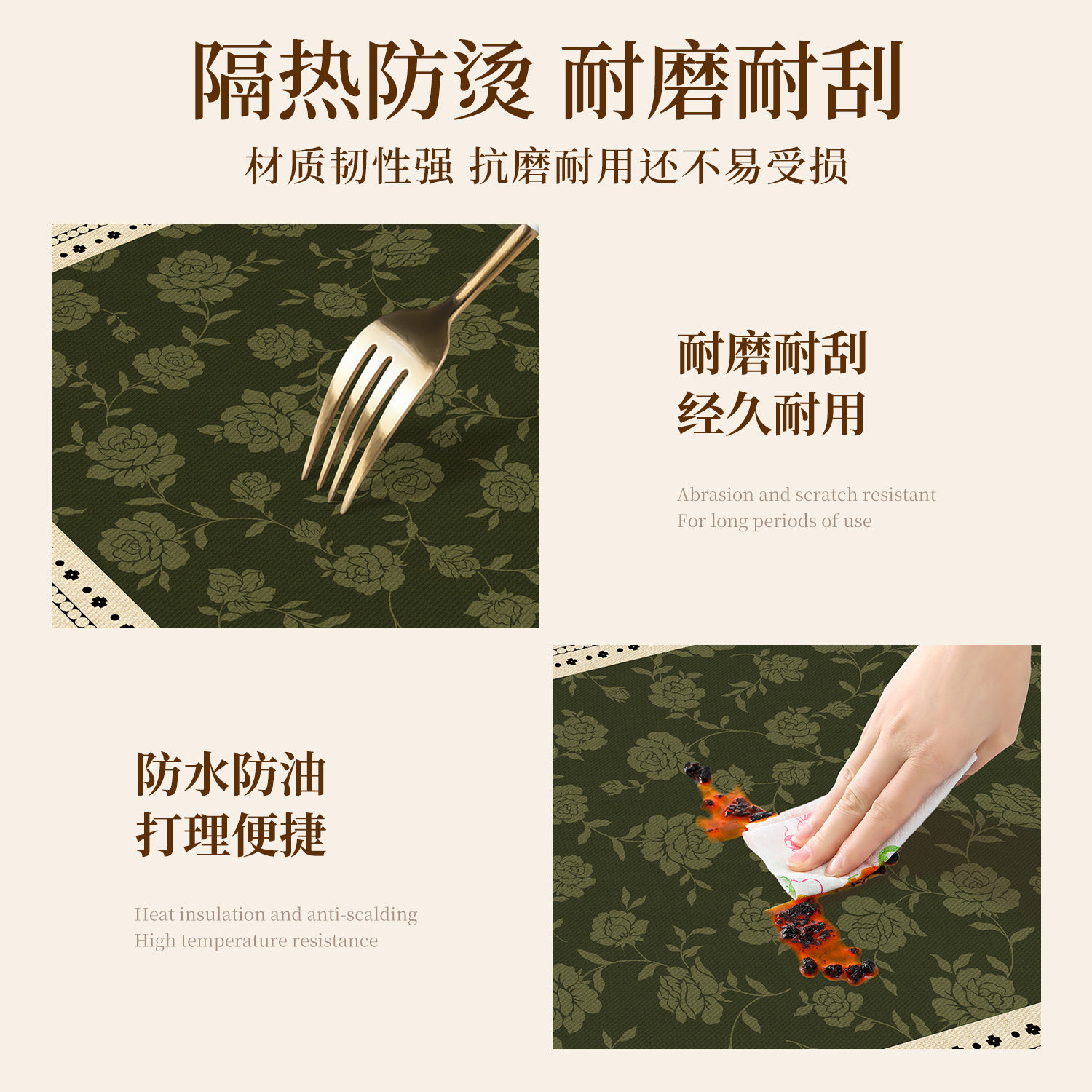 隔热防烫 耐磨耐刮

材质韧性强 抗磨耐用还不易受损

耐磨耐刮
经久耐用

Abrasion and scratch resistant
For long periods of use

防水防油
打理便捷

Heat insulation and anti-scalding
High temperature resistance