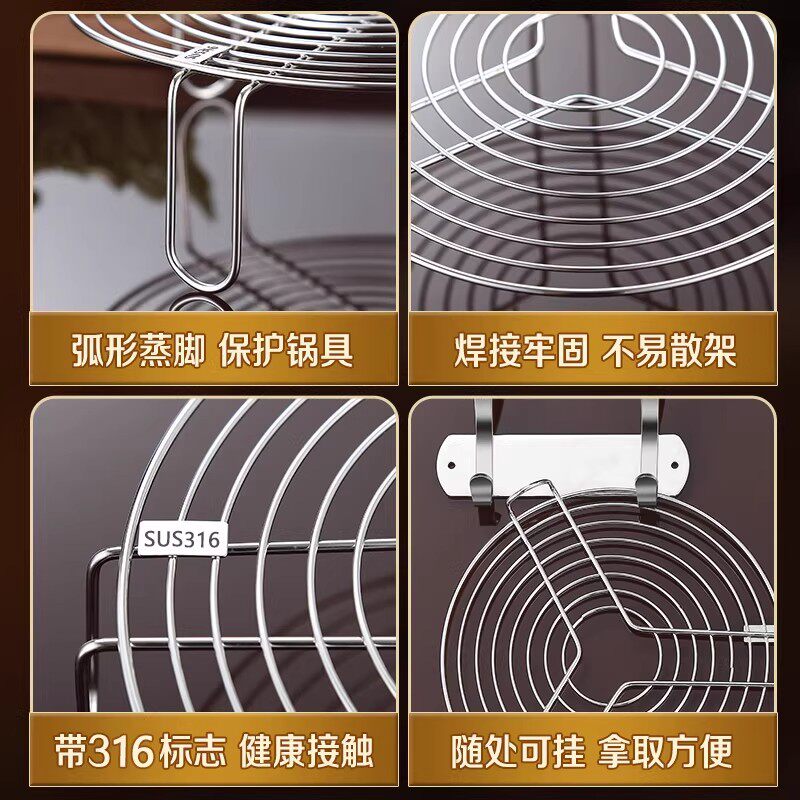 弧形蒸脚 保护锅具

焊接牢固 不易散架

SUS316

带316标志 健康接触

随处可挂 拿取方便