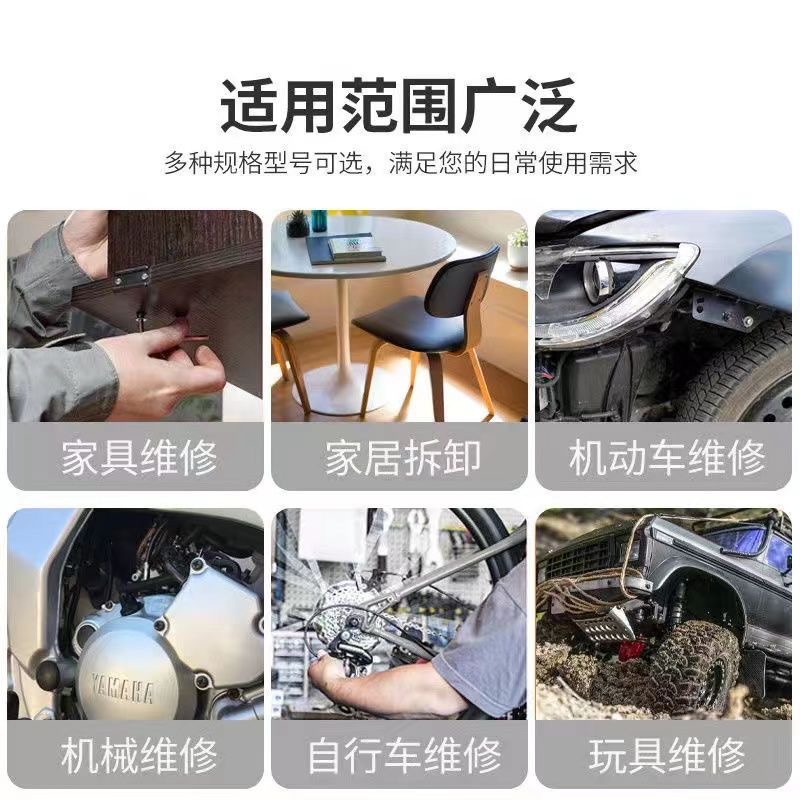 适用范围广泛
多种规格型号可选，满足您的日常使用需求

家具维修

家居拆卸

机动车维修

YAMAHA

机械维修

自行车维修

玩具维修