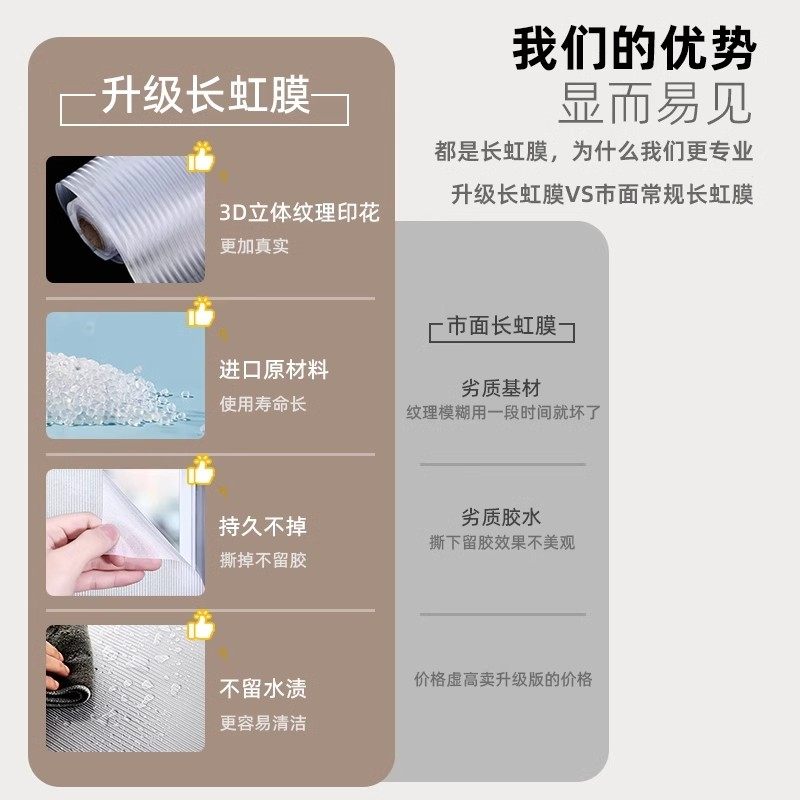 我们的优势
显而易见
都是长虹膜，为什么我们更专业
升级长虹膜VS市面常规长虹膜

升级长虹膜

3D立体纹理印花
更加真实

进口原材料
使用寿命长

持久不掉
撕掉不留胶

不留水渍
更容易清洁

市面长虹膜

劣质基材
纹理模糊用一段时间就坏了

劣质胶水
撕下留胶效果不美观

价格虚高卖升级版的价格