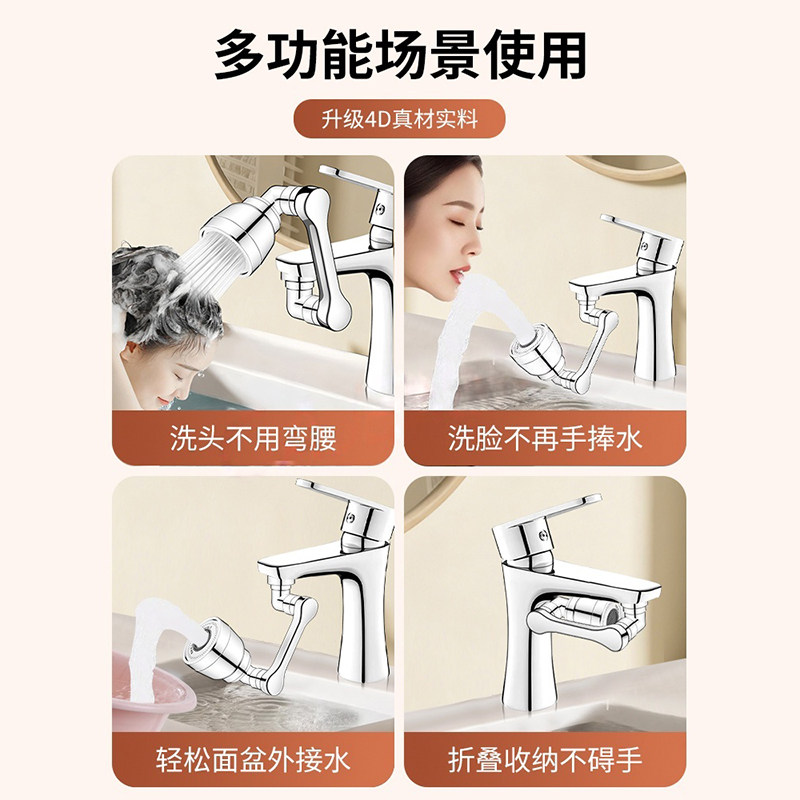 多功能场景使用

升级4D真材实料

洗头不用弯腰

洗脸不再手捧水

轻松面盆外接水

折叠收纳不碍手