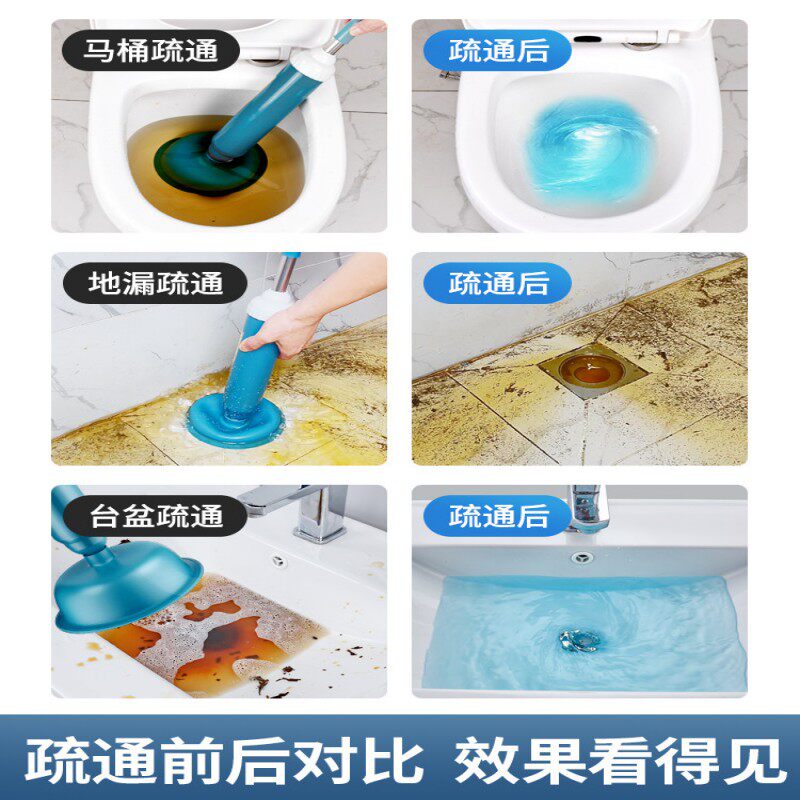 马桶疏通

疏通后

地漏疏通

疏通后

台盆疏通

疏通后

疏通前后对比 效果看得见