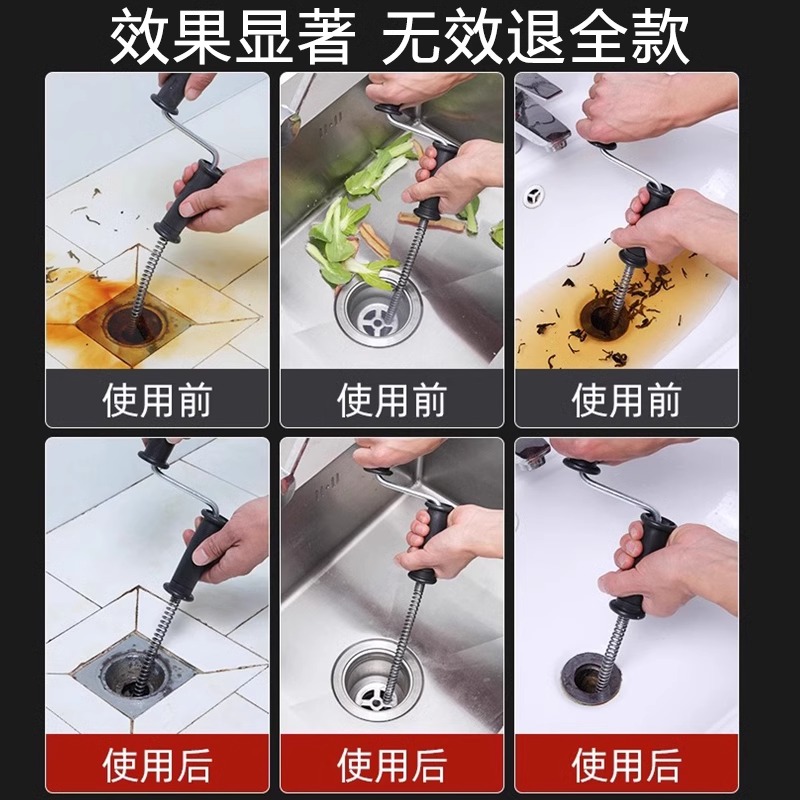 效果显著 无效退全款

使用前

使用前

使用前

使用后

使用后

使用后