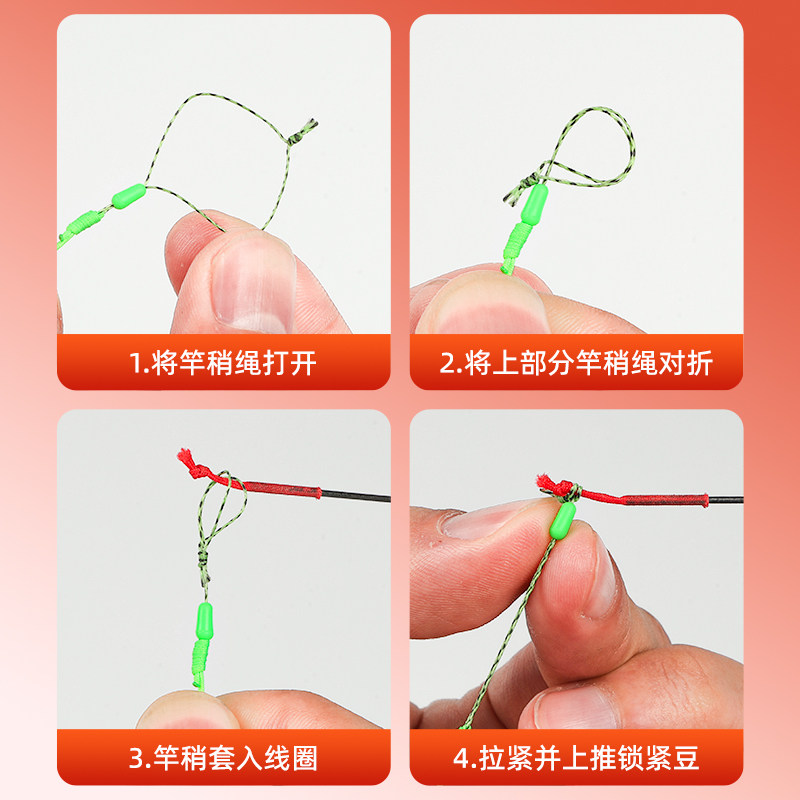 1.将竿稍绳打开

2.将上部分竿稍绳对折

3.竿稍套入线圈

4.拉紧并上推锁紧豆