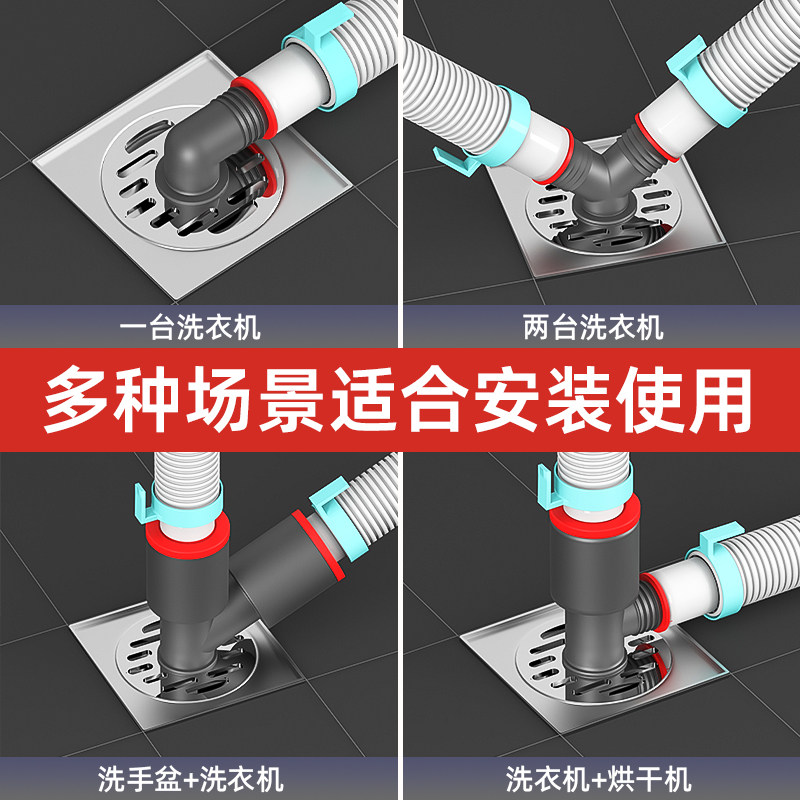 一台洗衣机

两台洗衣机

多种场景适合安装使用

洗手盆+洗衣机

洗衣机+烘干机