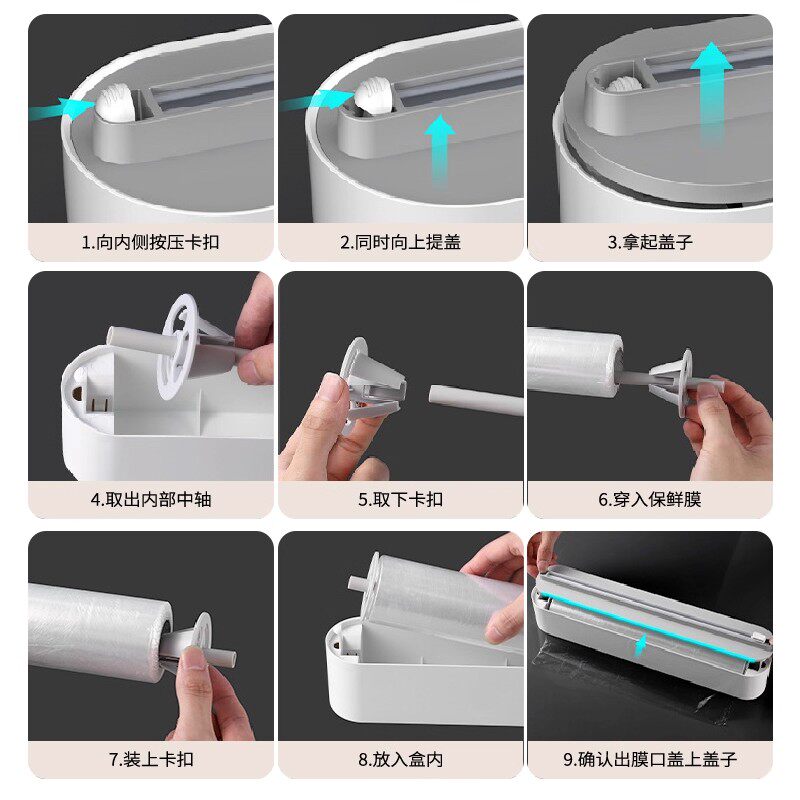 1.向内侧按压卡扣

2.同时向上提盖

3.拿起盖子

4.取出内部中轴

5.取下卡扣

6.穿入保鲜膜

7.装上卡扣

8.放入盒内

9.确认出膜口盖上盖子