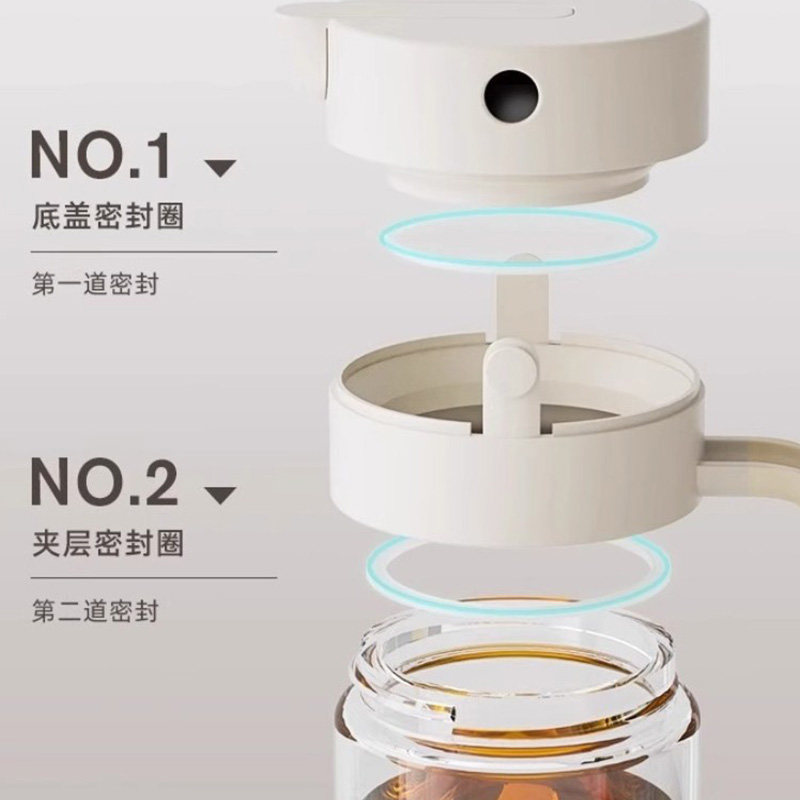 NO.1

底盖密封圈

第一道密封

NO.2

夹层密封圈

第二道密封