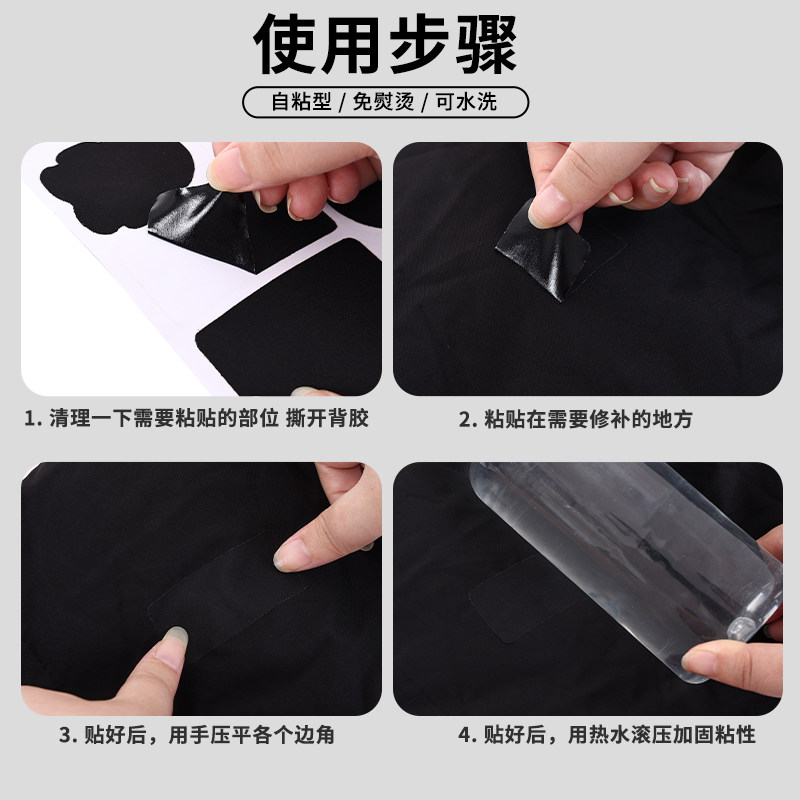 使用步骤

自粘型 / 免熨烫 / 可水洗

1. 清理一下需要粘贴的部位 撕开背胶

2. 粘贴在需要修补的地方

3. 贴好后，用手压平各个边角

4. 贴好后，用热水滚压加固粘性