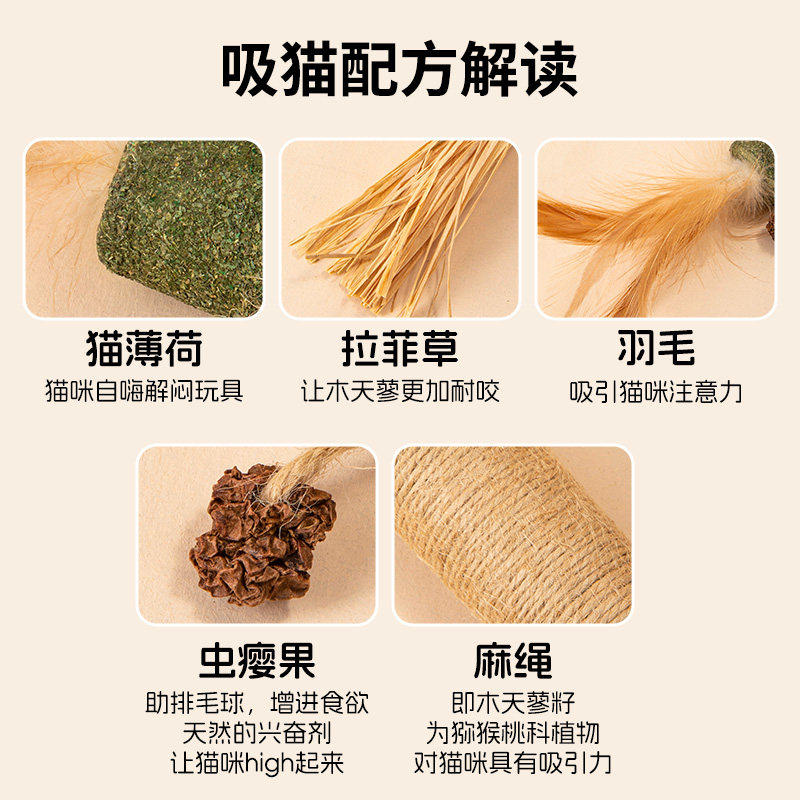 吸猫配方解读

猫薄荷
猫咪自嗨解闷玩具

拉菲草
让木天蓼更加耐咬

羽毛
吸引猫咪注意力

虫瘿果
助排毛球，增进食欲
天然的兴奋剂
让猫咪high起来

麻绳
即木天蓼籽
为猕猴桃科植物
对猫咪具有吸引力