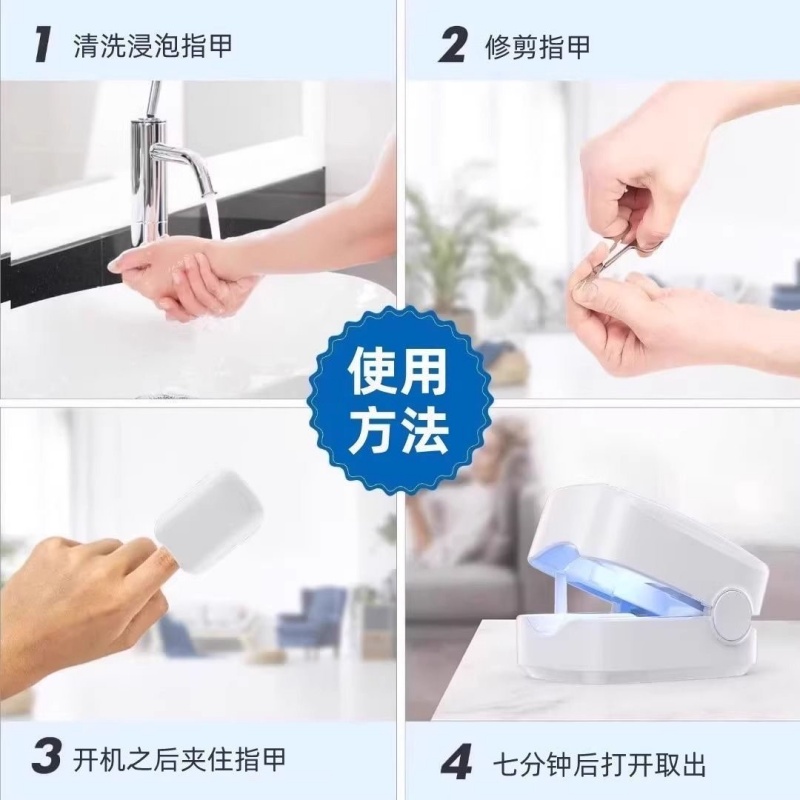 1 清洗浸泡指甲

2 修剪指甲

使用方法

3 开机之后夹住指甲

4 七分钟后打开取出