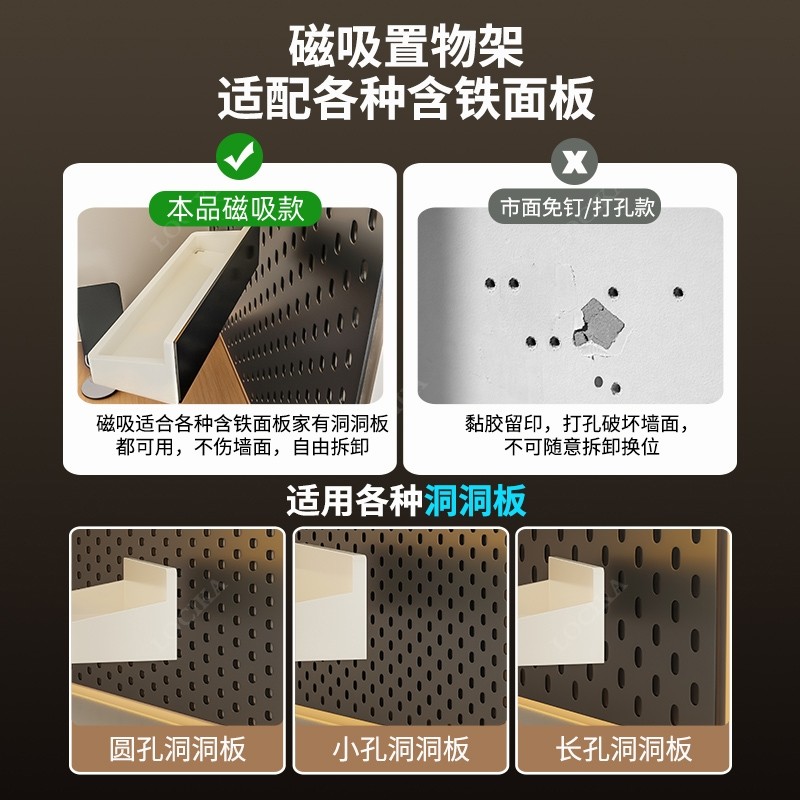 磁吸置物架
适配各种含铁面板

本品磁吸款

磁吸适合各种含铁面板家有洞洞板都可用，不伤墙面，自由拆卸

x

市面免钉/打孔款

黏胶留印，打孔破坏墙面，不可随意拆卸换位

适用各种洞洞板

圆孔洞洞板

小孔洞洞板

长孔洞洞板