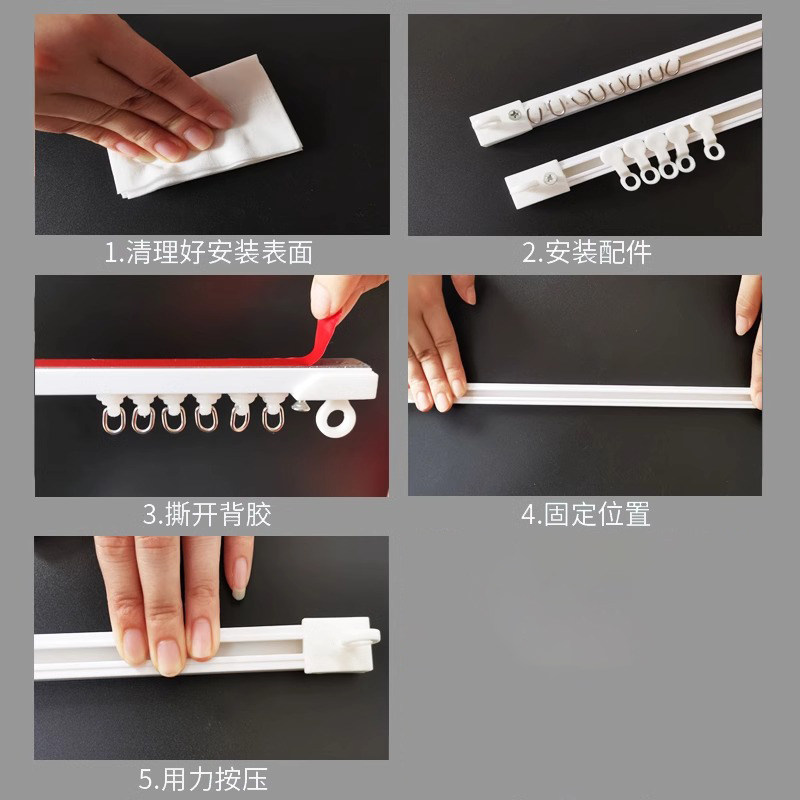 1.清理好安装表面

2.安装配件

3.撕开背胶

4.固定位置

5.用力按压