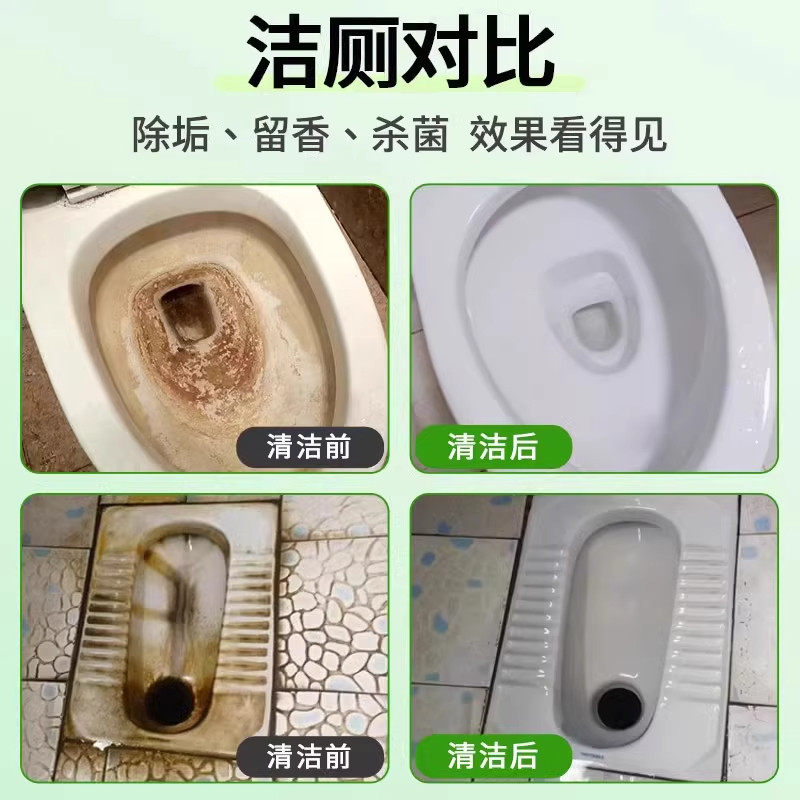 洁厕对比

除垢、留香、杀菌 效果看得见

清洁前

清洁后

清洁前

清洁后