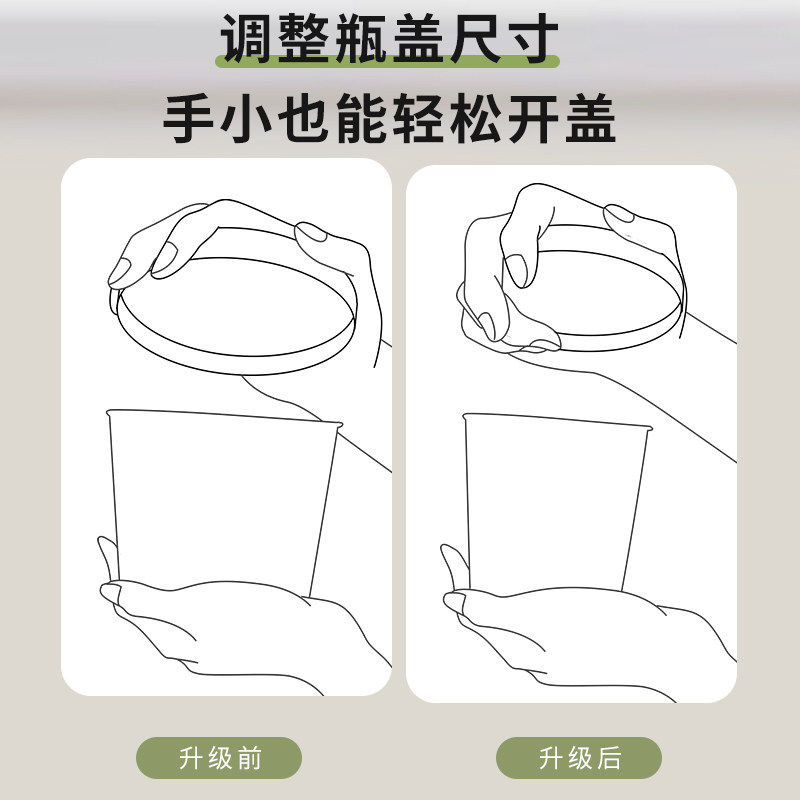 调整瓶盖尺寸

手小也能轻松开盖

升级前

升级后