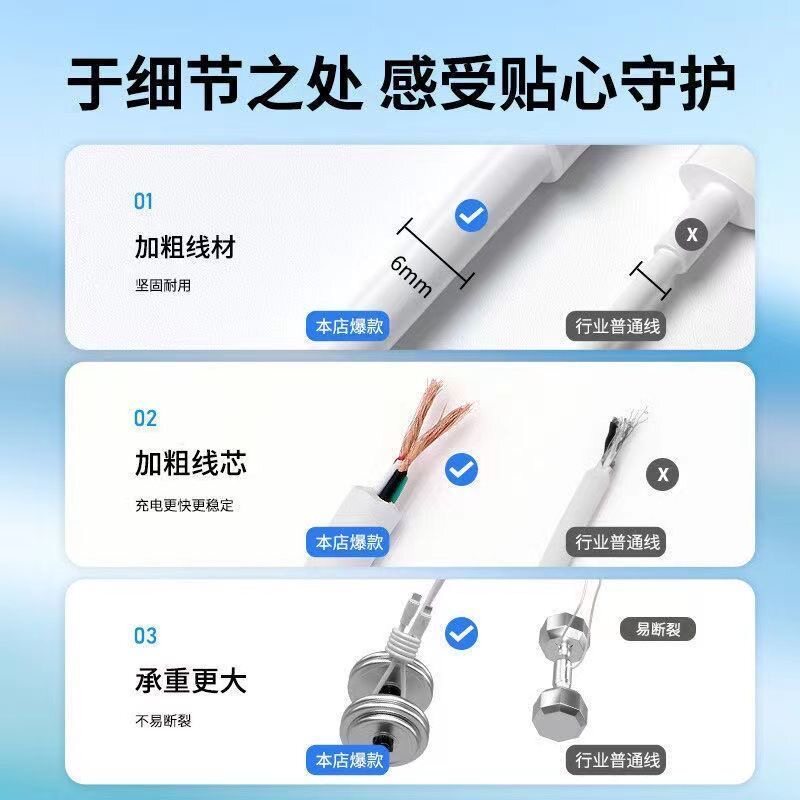 于细节之处 感受贴心守护

01

加粗线材

坚固耐用

6mm

本店爆款

X

行业普通线

02

加粗线芯

充电更快更稳定

本店爆款

X

行业普通线

03

承重更大

不易断裂

本店爆款

易断裂

行业普通线