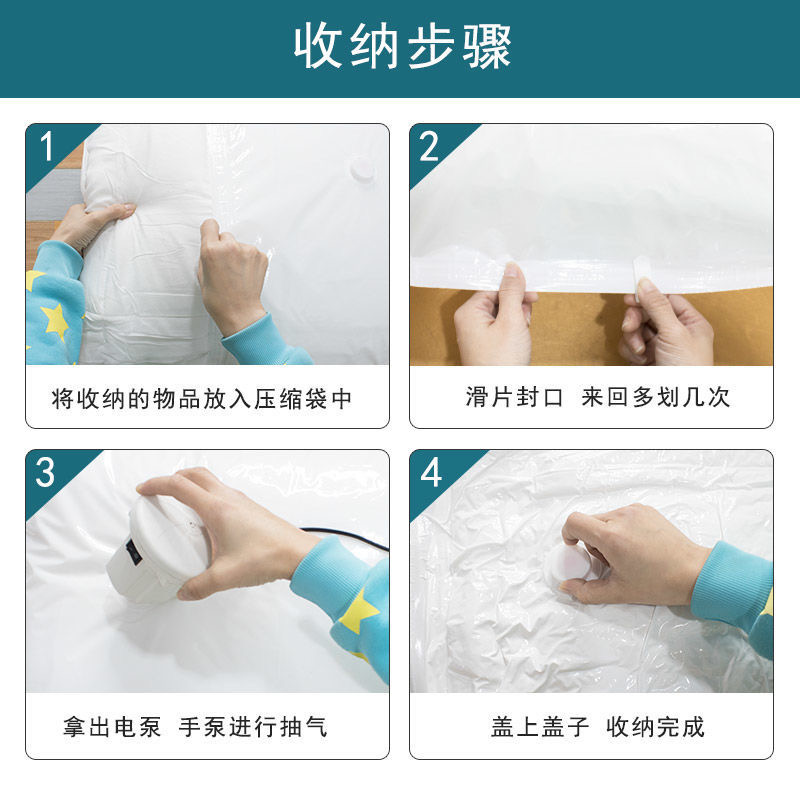 收纳步骤

1

将收纳的物品放入压缩袋中

2

滑片封口 来回多划几次

3

拿出电泵 手泵进行抽气

4

盖上盖子 收纳完成